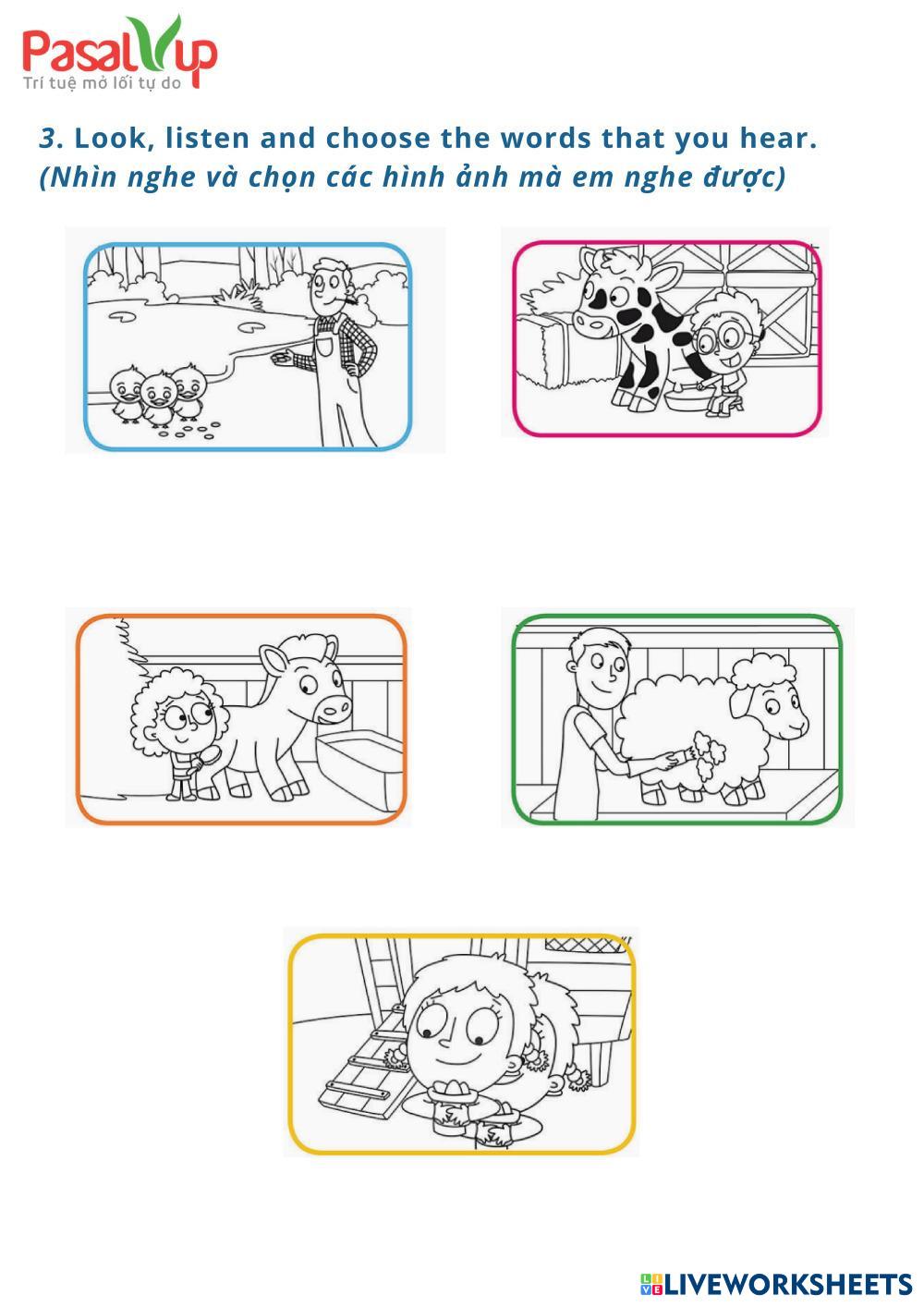 PasalUp
Trí tuệ mở lối tự do

3. Look, listen and choose the words that you hear.
(Nhìn nghe và chọn các hình ảnh mà em nghe được)

LIVEWORKSHEETS