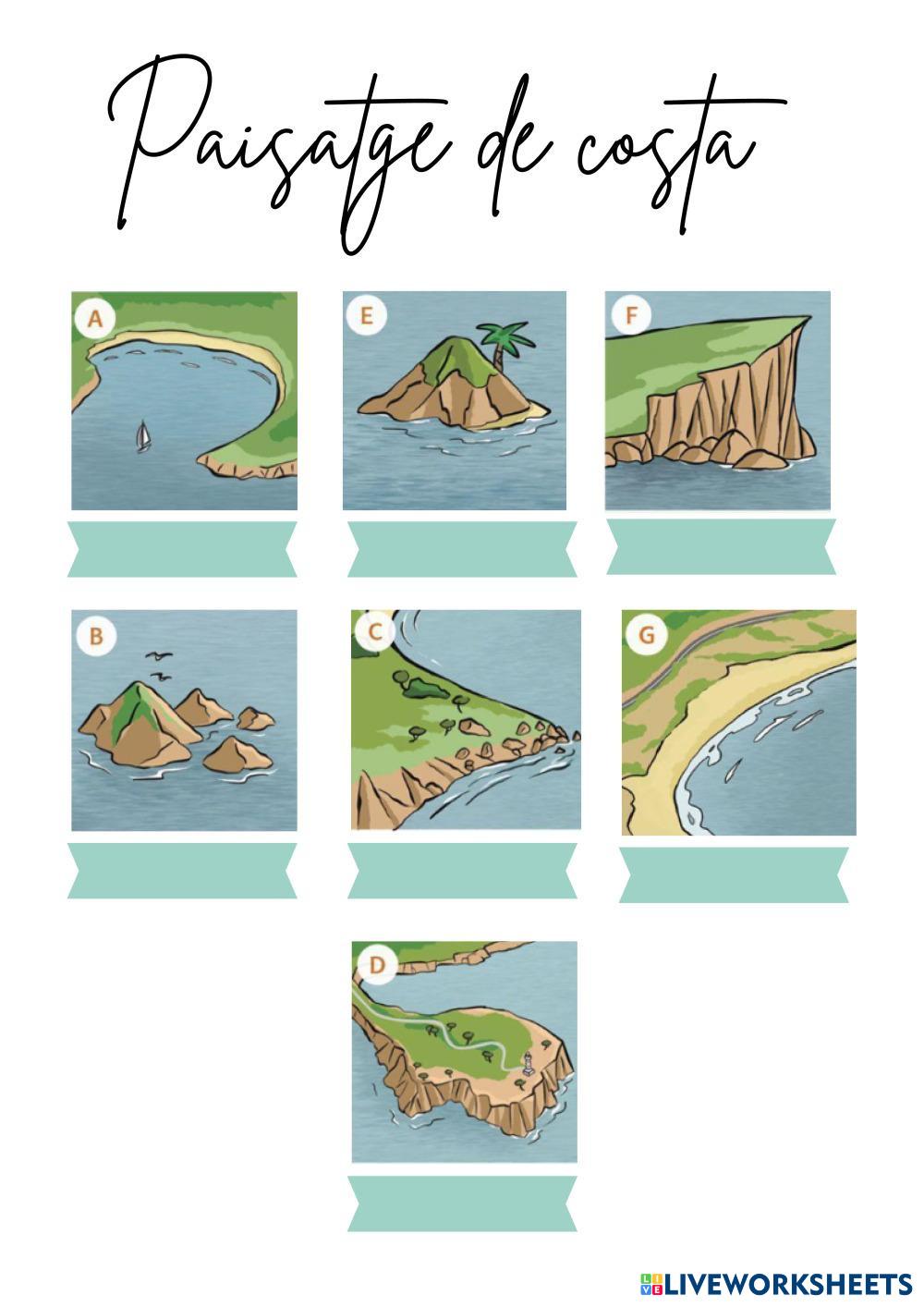 Paisatge de costa

A

E

F

B

C

G

D

LIVEWORKSHEETS