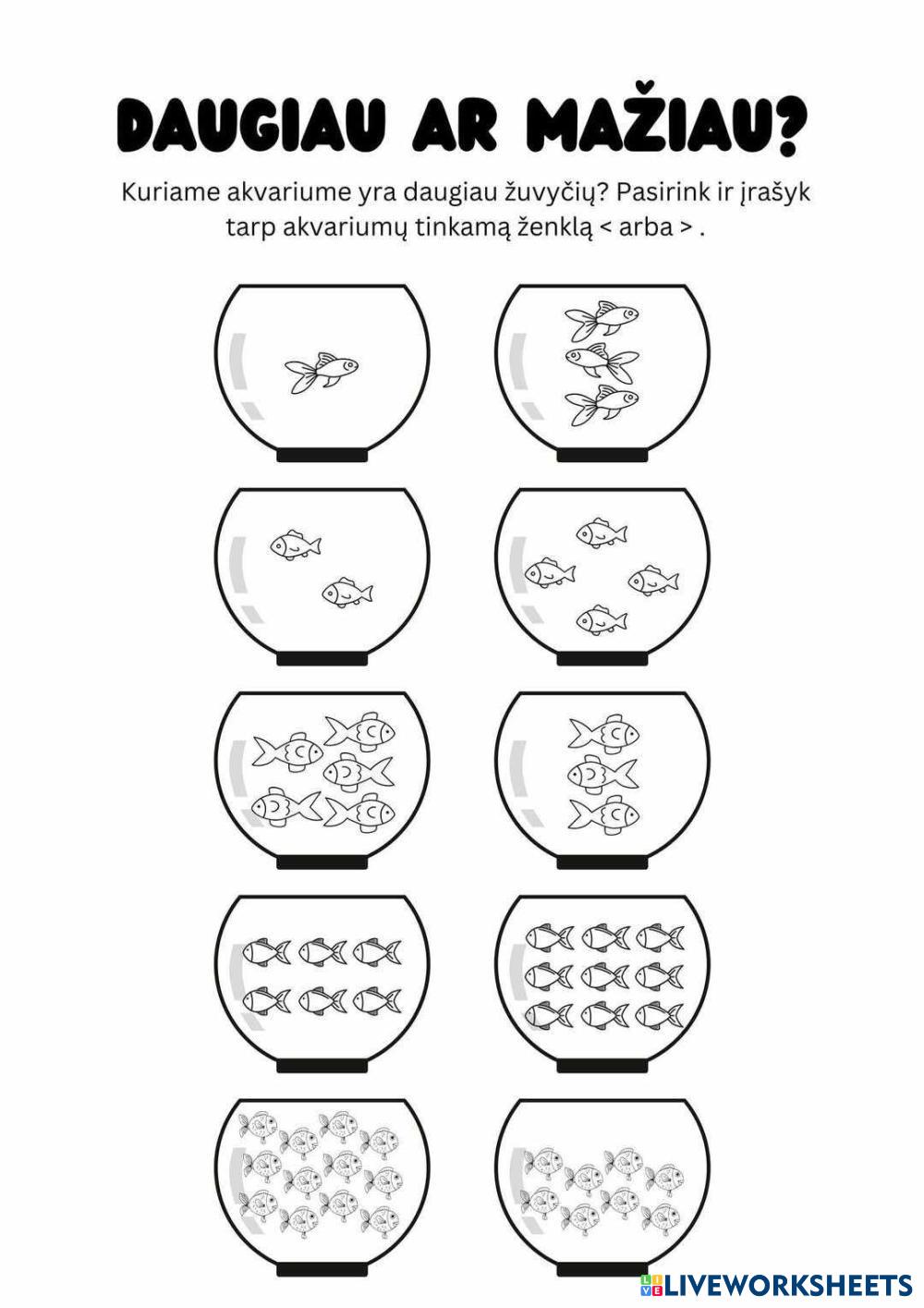 DAUGIAU AR MAŽIAU?

Kuriame akvariume yra daugiau žuvyčių? Pasirink ir įrašyk tarp akvariumų tinkamą ženklą < arba > .

LIVEWORKSHEETS