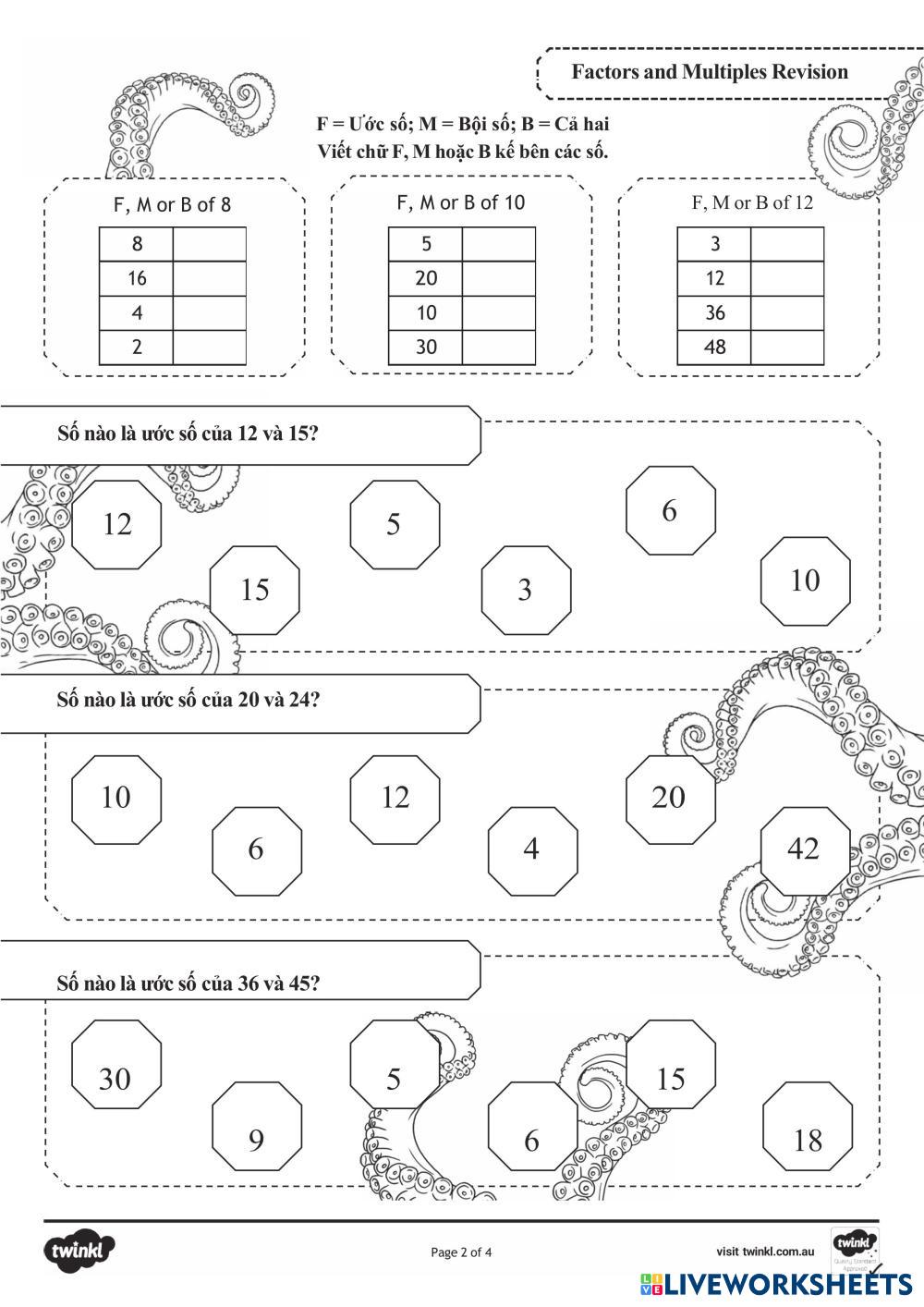 Factors and Multiples Revision

F = Ước số; M = Bội số; B = Cả hai
Viết chữ F, M hoặc B kế bên các số.

F, M or B of 8

| 8 | |
|---|---|
| 16 | |
| 4 | |
| 2 | |

F, M or B of 10

| 5 | |
|---|---|
| 20 | |
| 10 | |
| 30 | |

F, M or B of 12

| 3 | |
|---|---|
| 12 | |
| 36 | |
| 48 | |

Số nào là ước số của 12 và 15?

12 15 5 3 6 10

Số nào là ước số của 20 và 24?

10 6 12 4 20 42

Số nào là ước số của 36 và 45?

30 9 5 6 15 18

twinkl

Page 2 of 4

visit twinkl.com.au

twinkl Quality Standard Approved

LIVEWORKSHEETS