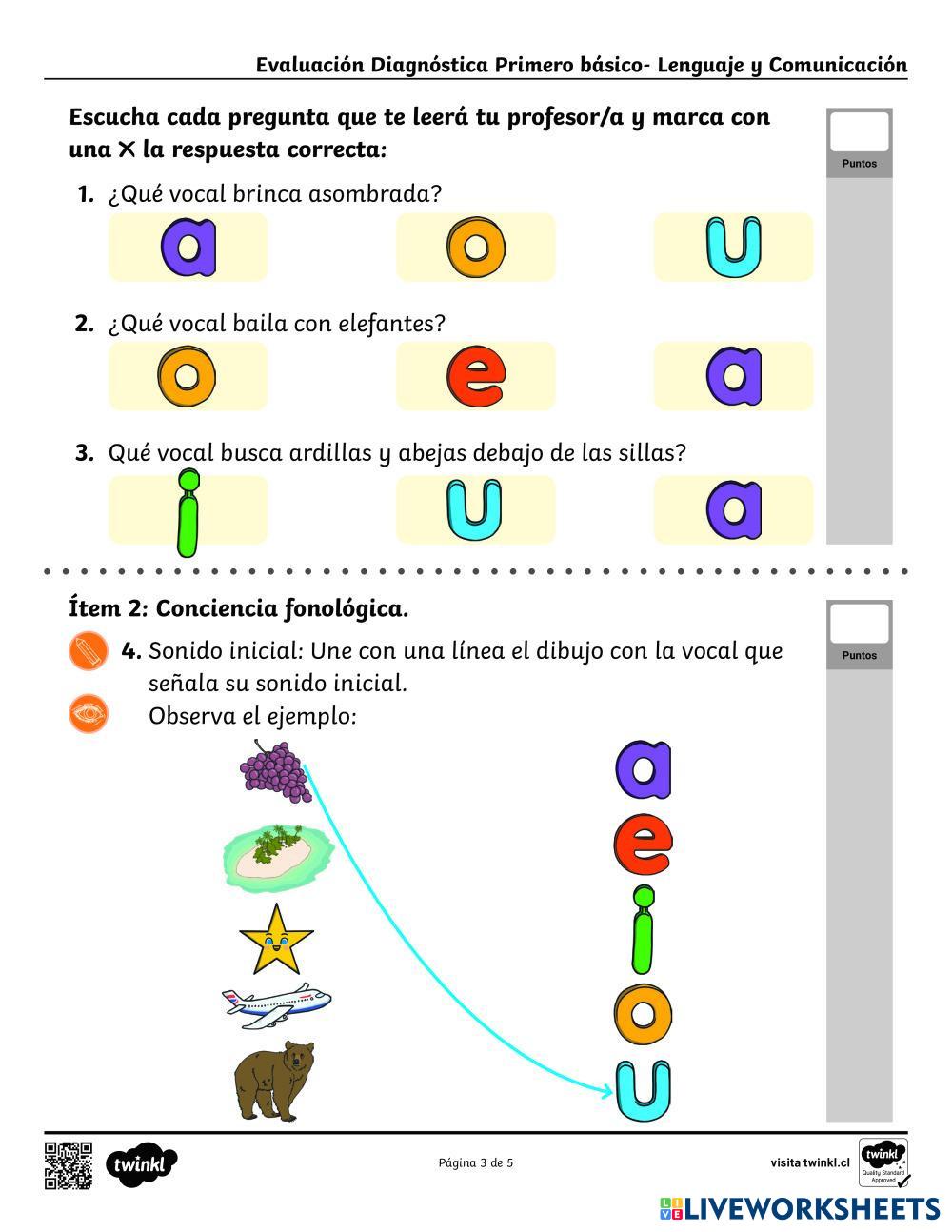 Evaluación Diagnóstica Primero básico- Lenguaje y Comunicación

Escucha cada pregunta que te leerá tu profesor/a y marca con una ✕ la respuesta correcta:

Puntos

1. ¿Qué vocal brinca asombrada?

a o u

2. ¿Qué vocal baila con elefantes?

o e a

3. Qué vocal busca ardillas y abejas debajo de las sillas?

i u a

Ítem 2: Conciencia fonológica.

Puntos

4. Sonido inicial: Une con una línea el dibujo con la vocal que señala su sonido inicial.
Observa el ejemplo:

a
e
i
o
u

twinkl

Página 3 de 5

visita twinkl.cl

twinkl Quality Standard Approved

LIVEWORKSHEETS