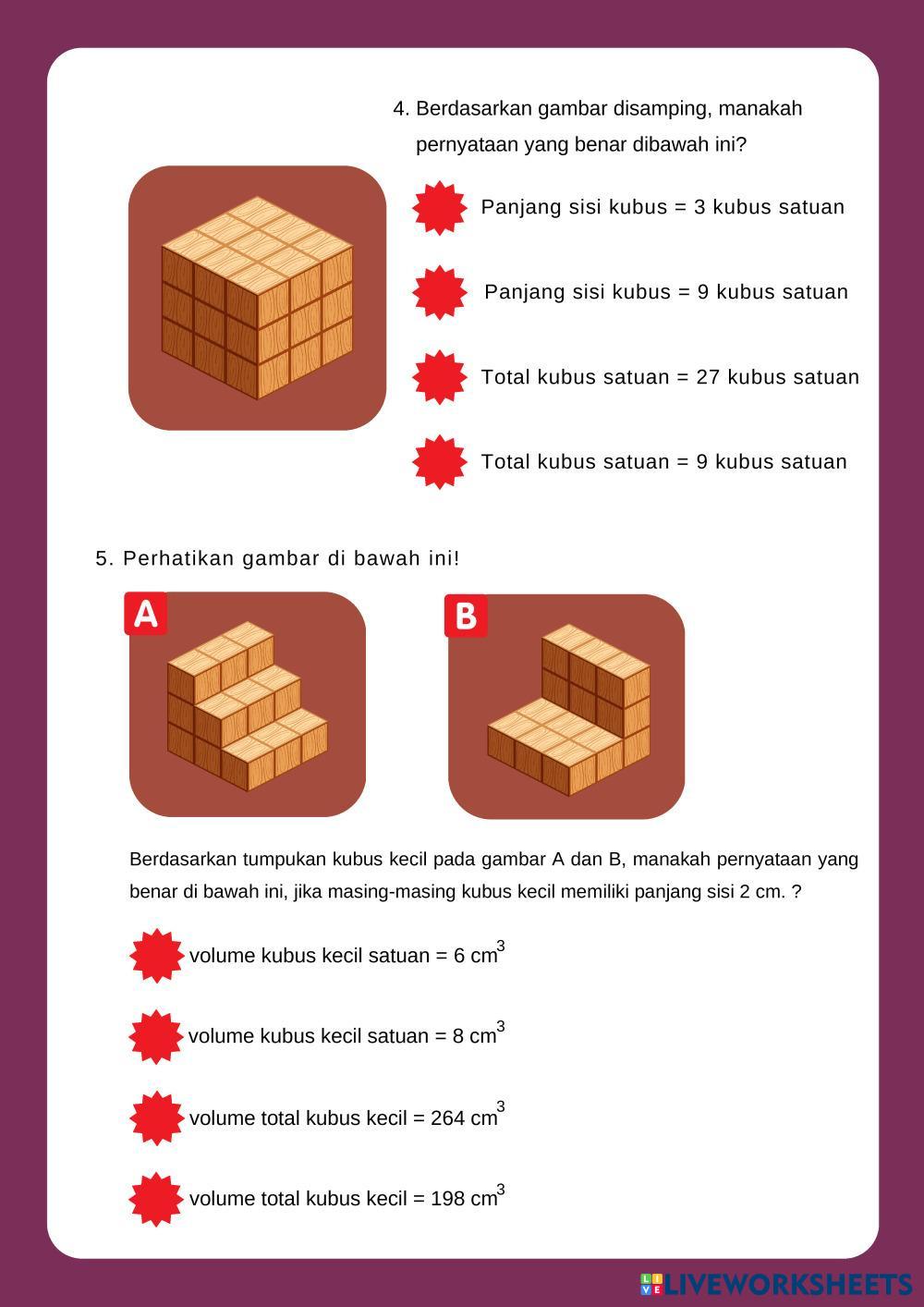 4. Berdasarkan gambar disamping, manakah pernyataan yang benar dibawah ini?

Panjang sisi kubus = 3 kubus satuan

Panjang sisi kubus = 9 kubus satuan

Total kubus satuan = 27 kubus satuan

Total kubus satuan = 9 kubus satuan

5. Perhatikan gambar di bawah ini!

A

B

Berdasarkan tumpukan kubus kecil pada gambar A dan B, manakah pernyataan yang benar di bawah ini, jika masing-masing kubus kecil memiliki panjang sisi 2 cm. ?

volume kubus kecil satuan = 6 $cm^3$

volume kubus kecil satuan = 8 $cm^3$

volume total kubus kecil = 264 $cm^3$

volume total kubus kecil = 198 $cm^3$

LIVEWORKSHEETS