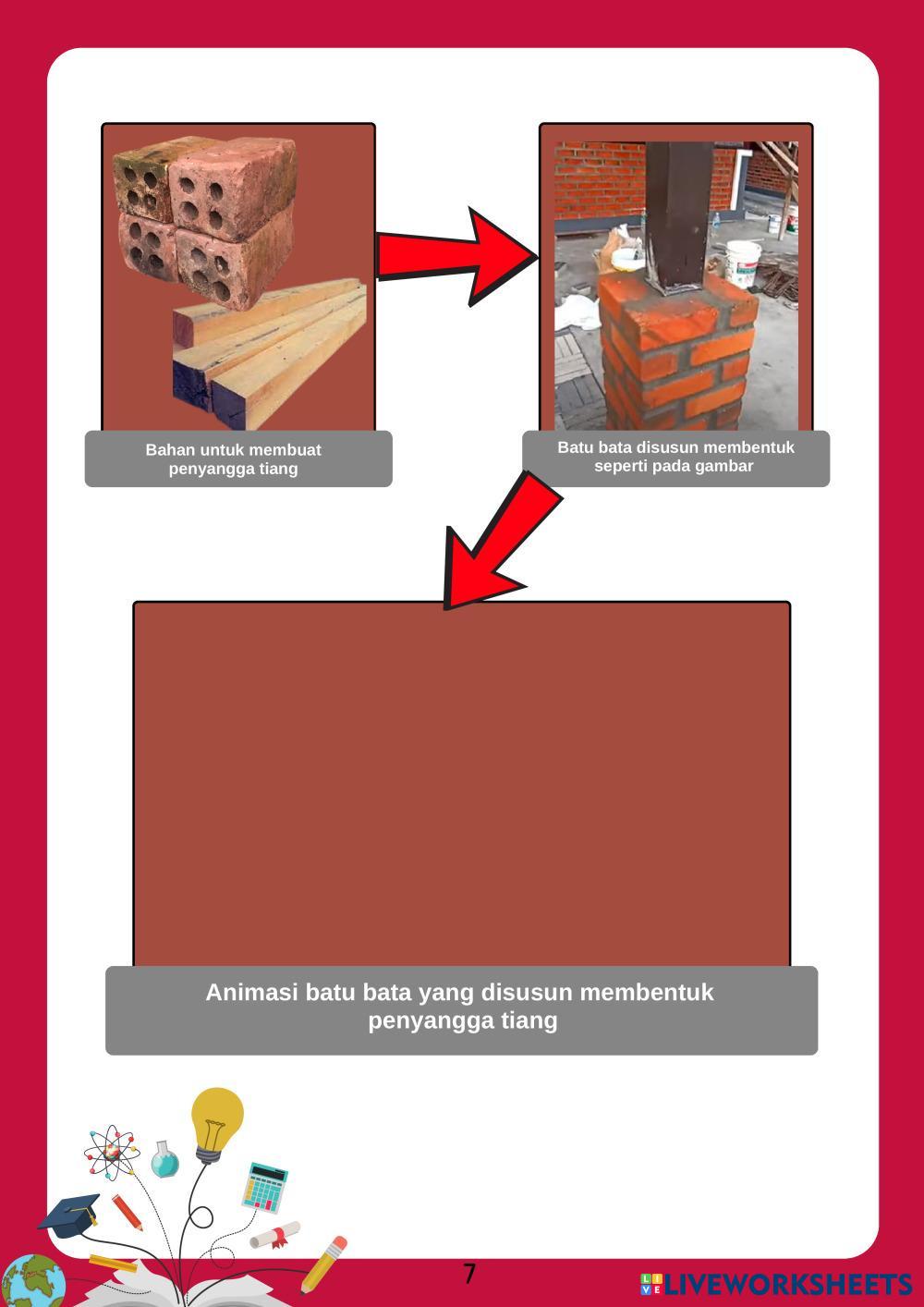 Bahan untuk membuat penyangga tiang

Batu bata disusun membentuk seperti pada gambar

Animasi batu bata yang disusun membentuk penyangga tiang

7

LIVEWORKSHEETS