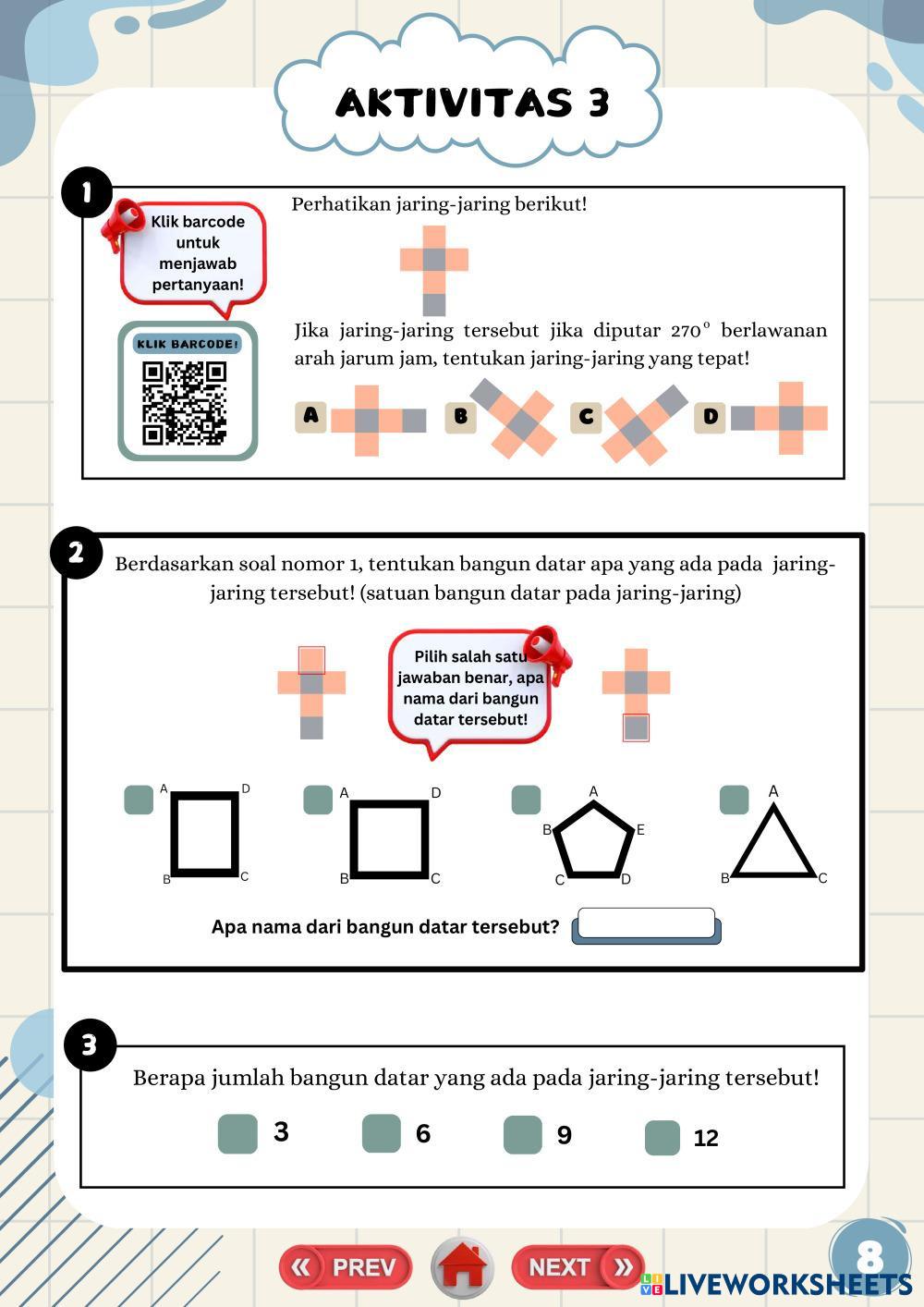 AKTIVITAS 3

1

Klik barcode untuk menjawab pertanyaan!

KLIK BARCODE!

Perhatikan jaring-jaring berikut!

Jika jaring-jaring tersebut jika diputar $270^\circ$ berlawanan arah jarum jam, tentukan jaring-jaring yang tepat!

A B C D

2

Berdasarkan soal nomor 1, tentukan bangun datar apa yang ada pada jaring-jaring tersebut! (satuan bangun datar pada jaring-jaring)

Pilih salah satu jawaban benar, apa nama dari bangun datar tersebut!

A D B C

A D B C

A B E C D

A B C

Apa nama dari bangun datar tersebut?

3

Berapa jumlah bangun datar yang ada pada jaring-jaring tersebut!

3 6 9 12

PREV NEXT

8

LIVEWORKSHEETS