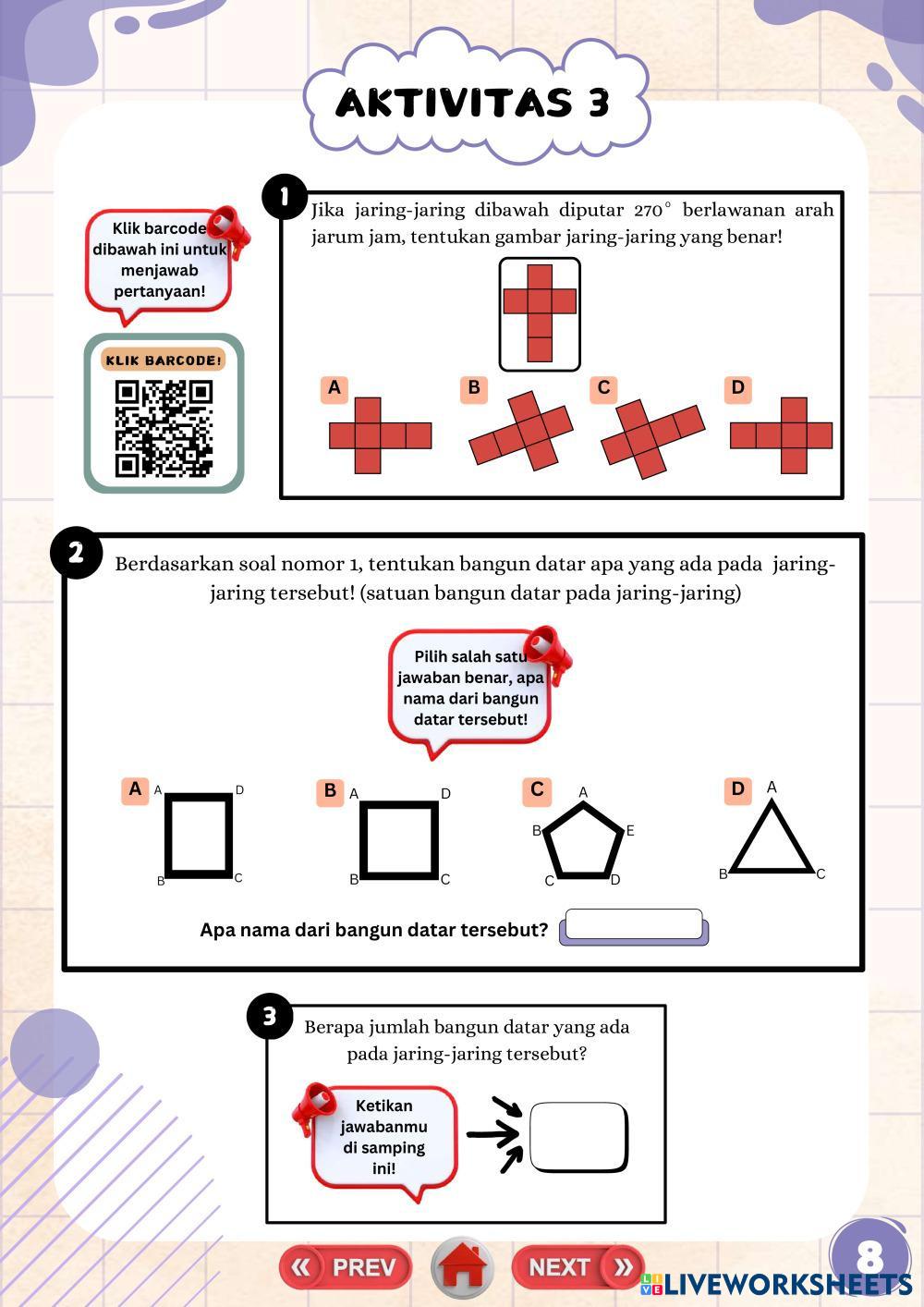 AKTIVITAS 3

Klik barcode dibawah ini untuk menjawab pertanyaan!

KLIK BARCODE!

1

Jika jaring-jaring dibawah diputar $270^\circ$ berlawanan arah jarum jam, tentukan gambar jaring-jaring yang benar!

A B C D

2

Berdasarkan soal nomor 1, tentukan bangun datar apa yang ada pada jaring-jaring tersebut! (satuan bangun datar pada jaring-jaring)

Pilih salah satu jawaban benar, apa nama dari bangun datar tersebut!

A A D B C

B A D B C

C A B E C D

D A B C

Apa nama dari bangun datar tersebut?

3

Berapa jumlah bangun datar yang ada pada jaring-jaring tersebut?

Ketikan jawabanmu di samping ini!

PREV NEXT

8

LIVEWORKSHEETS