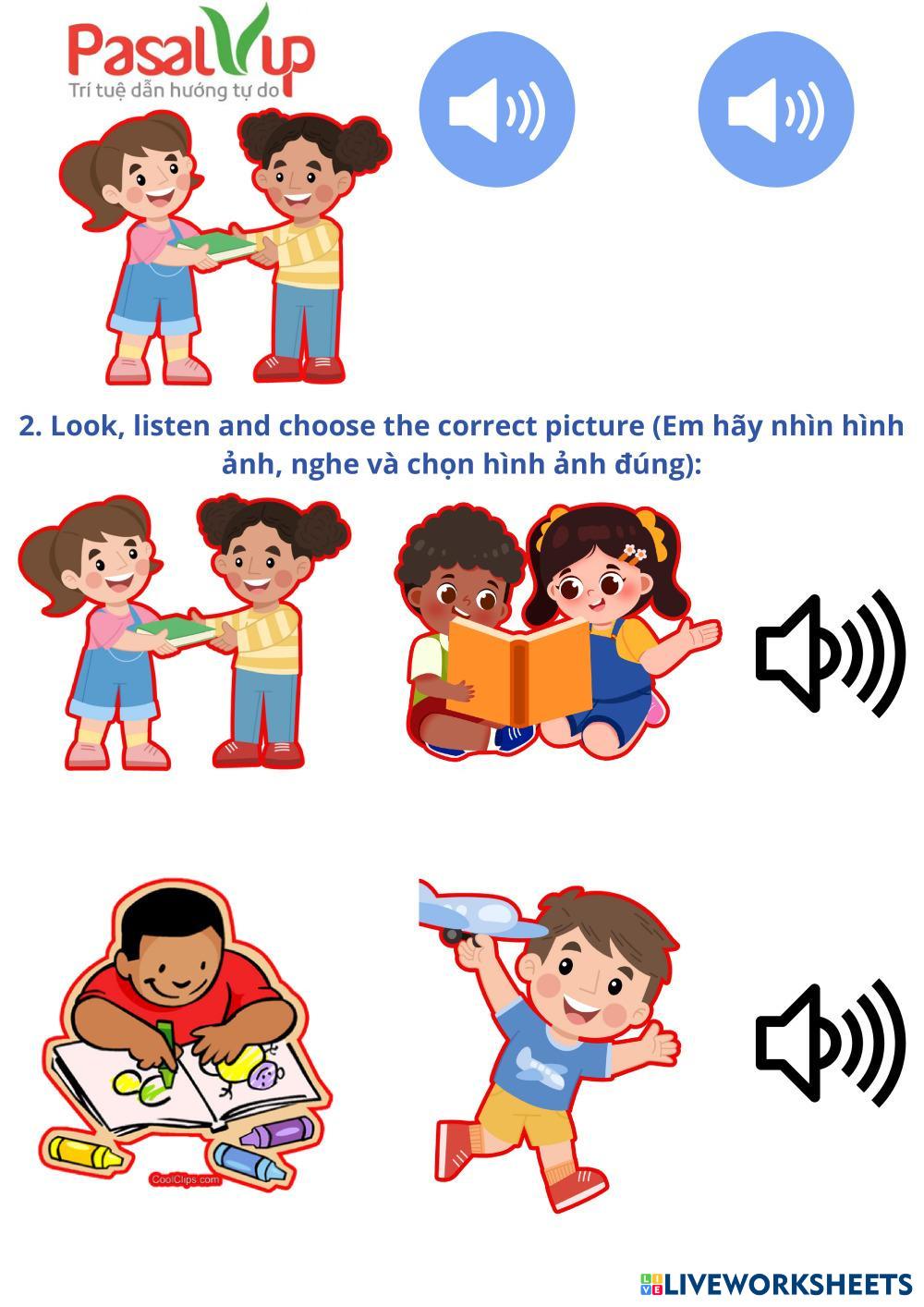 PasalUp
Trí tuệ dẫn hướng tự do

2. Look, listen and choose the correct picture (Em hãy nhìn hình ảnh, nghe và chọn hình ảnh đúng):

CoolClips.com

LIVEWORKSHEETS