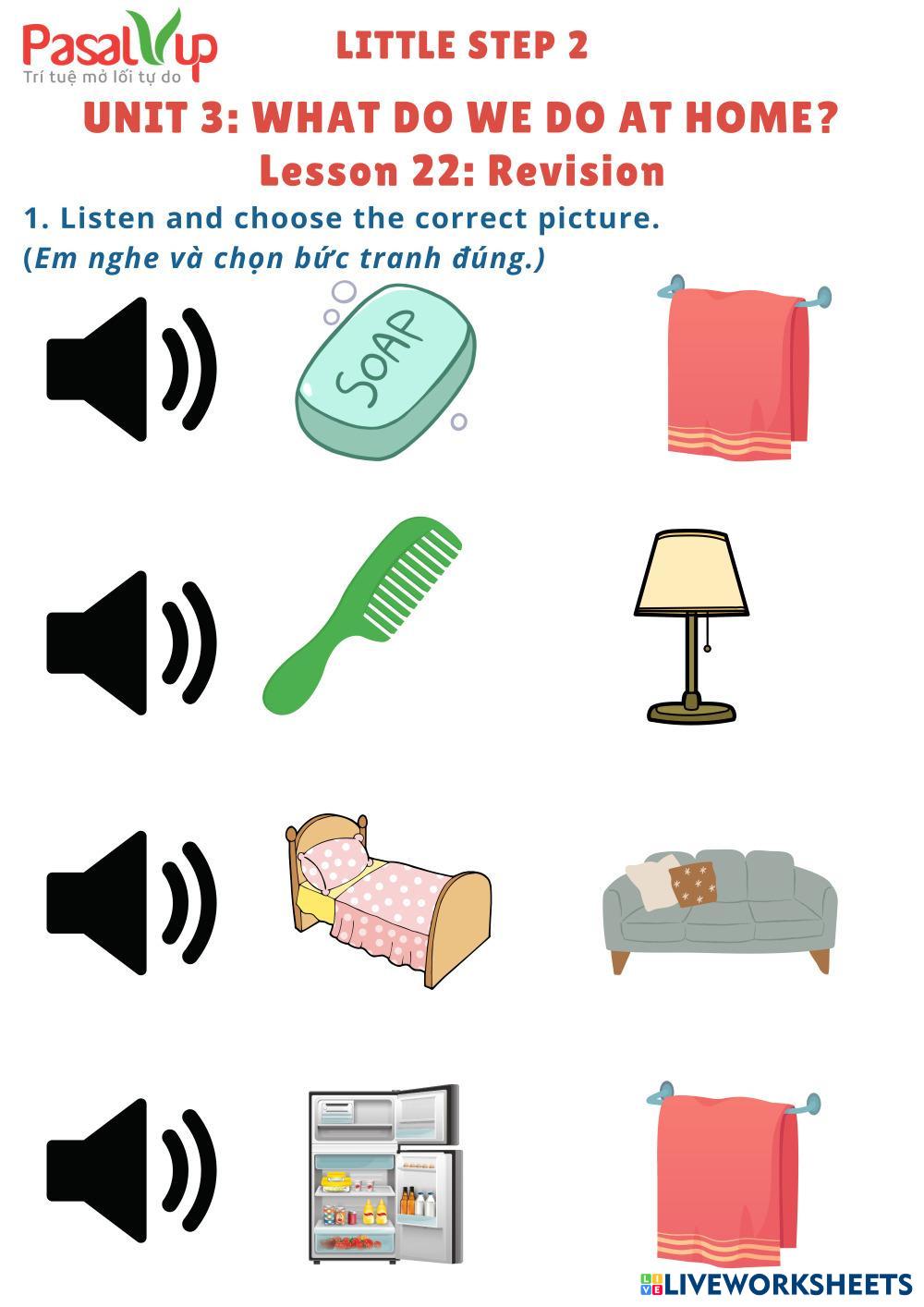 PasalUp
Trí tuệ mở lối tự do

LITTLE STEP 2

UNIT 3: WHAT DO WE DO AT HOME?

Lesson 22: Revision

1. Listen and choose the correct picture.
(Em nghe và chọn bức tranh đúng.)

SOAP

LIVEWORKSHEETS