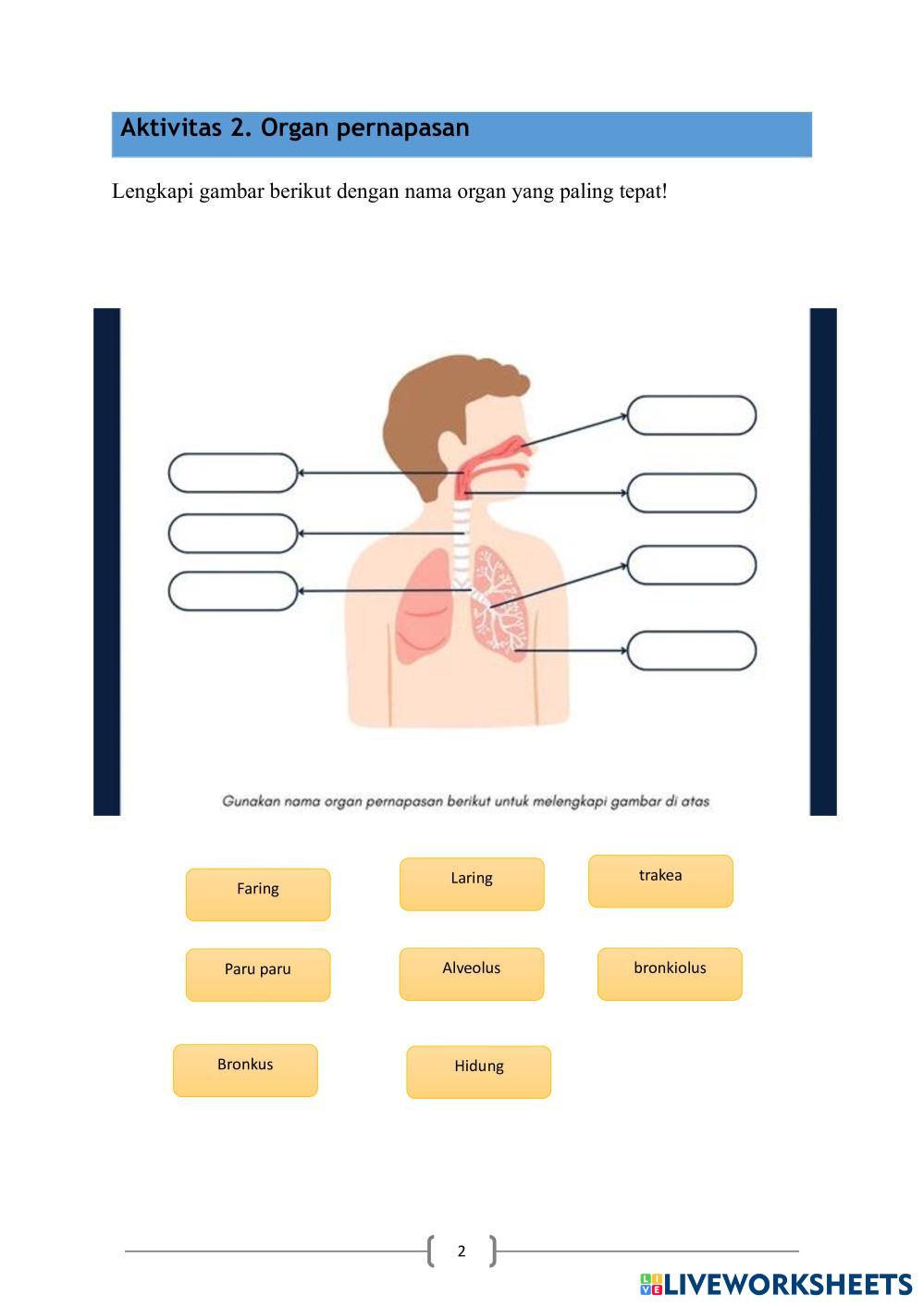 Aktivitas 2. Organ pernapasan

Lengkapi gambar berikut dengan nama organ yang paling tepat!

Gunakan nama organ pernapasan berikut untuk melengkapi gambar di atas

Faring

Laring

trakea

Paru paru

Alveolus

bronkiolus

Bronkus

Hidung

2

LIVEWORKSHEETS