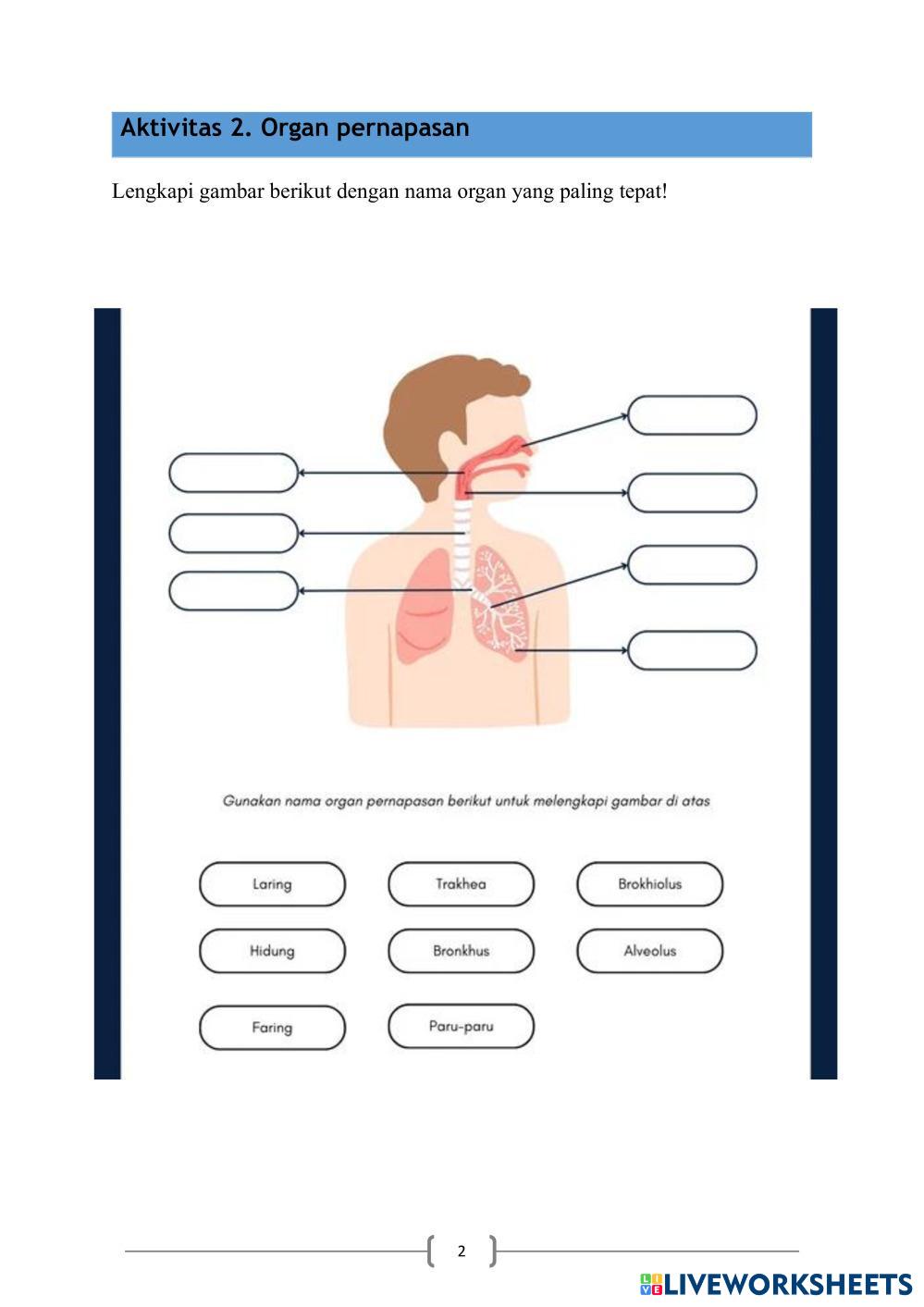 Aktivitas 2. Organ pernapasan

Lengkapi gambar berikut dengan nama organ yang paling tepat!

Gunakan nama organ pernapasan berikut untuk melengkapi gambar di atas

Laring
Trakhea
Brokhiolus
Hidung
Bronkhus
Alveolus
Faring
Paru-paru

2

LIVEWORKSHEETS