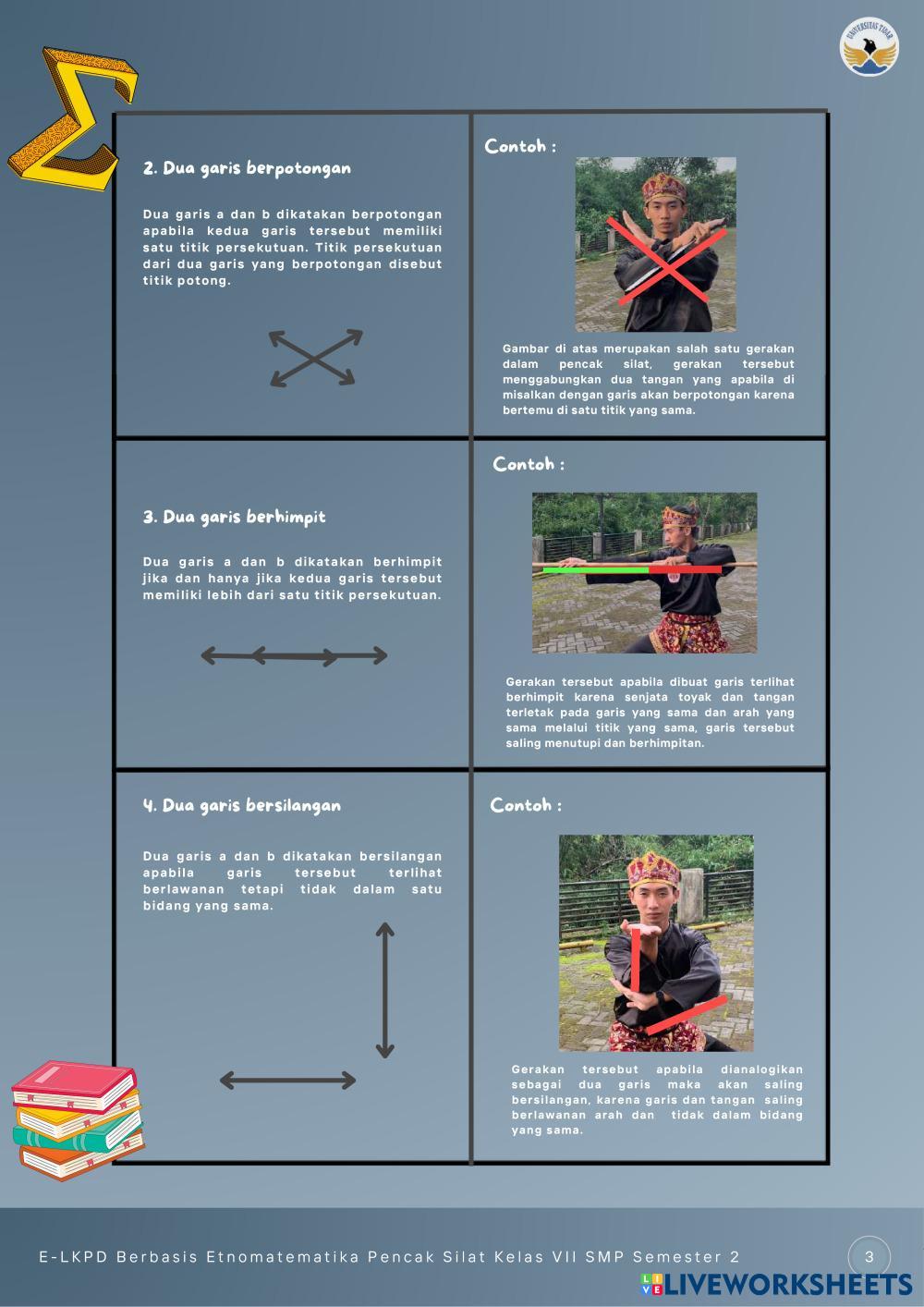 UNIVERSITAS TIDAR

2. Dua garis berpotongan

Dua garis a dan b dikatakan berpotongan apabila kedua garis tersebut memiliki satu titik persekutuan. Titik persekutuan dari dua garis yang berpotongan disebut titik potong.

Contoh :

Gambar di atas merupakan salah satu gerakan dalam pencak silat, gerakan tersebut menggabungkan dua tangan yang apabila di misalkan dengan garis akan berpotongan karena bertemu di satu titik yang sama.

3. Dua garis berhimpit

Dua garis a dan b dikatakan berhimpit jika dan hanya jika kedua garis tersebut memiliki lebih dari satu titik persekutuan.

Contoh :

Gerakan tersebut apabila dibuat garis terlihat berhimpit karena senjata toyak dan tangan terletak pada garis yang sama dan arah yang sama melalui titik yang sama, garis tersebut saling menutupi dan berhimpitan.

4. Dua garis bersilangan

Dua garis a dan b dikatakan bersilangan apabila garis tersebut terlihat berlawanan tetapi tidak dalam satu bidang yang sama.

Contoh :

Gerakan tersebut apabila dianalogikan sebagai dua garis maka akan saling bersilangan, karena garis dan tangan saling berlawanan arah dan tidak dalam bidang yang sama.

E-LKPD Berbasis Etnomatematika Pencak Silat Kelas VII SMP Semester 2

3

LIVEWORKSHEETS