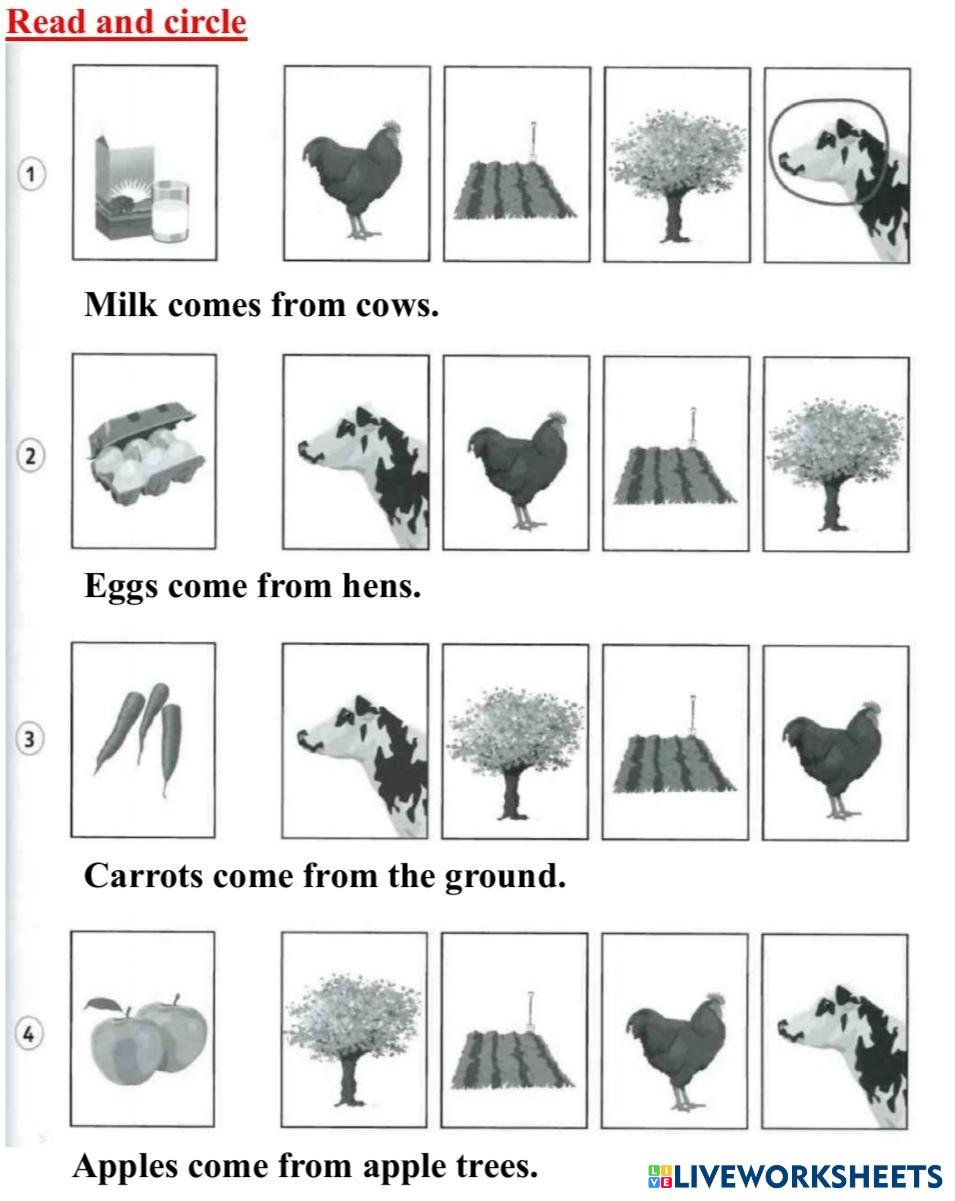 Read and circle

1

Milk comes from cows.

2

Eggs come from hens.

3

Carrots come from the ground.

4

Apples come from apple trees.

LIVEWORKSHEETS