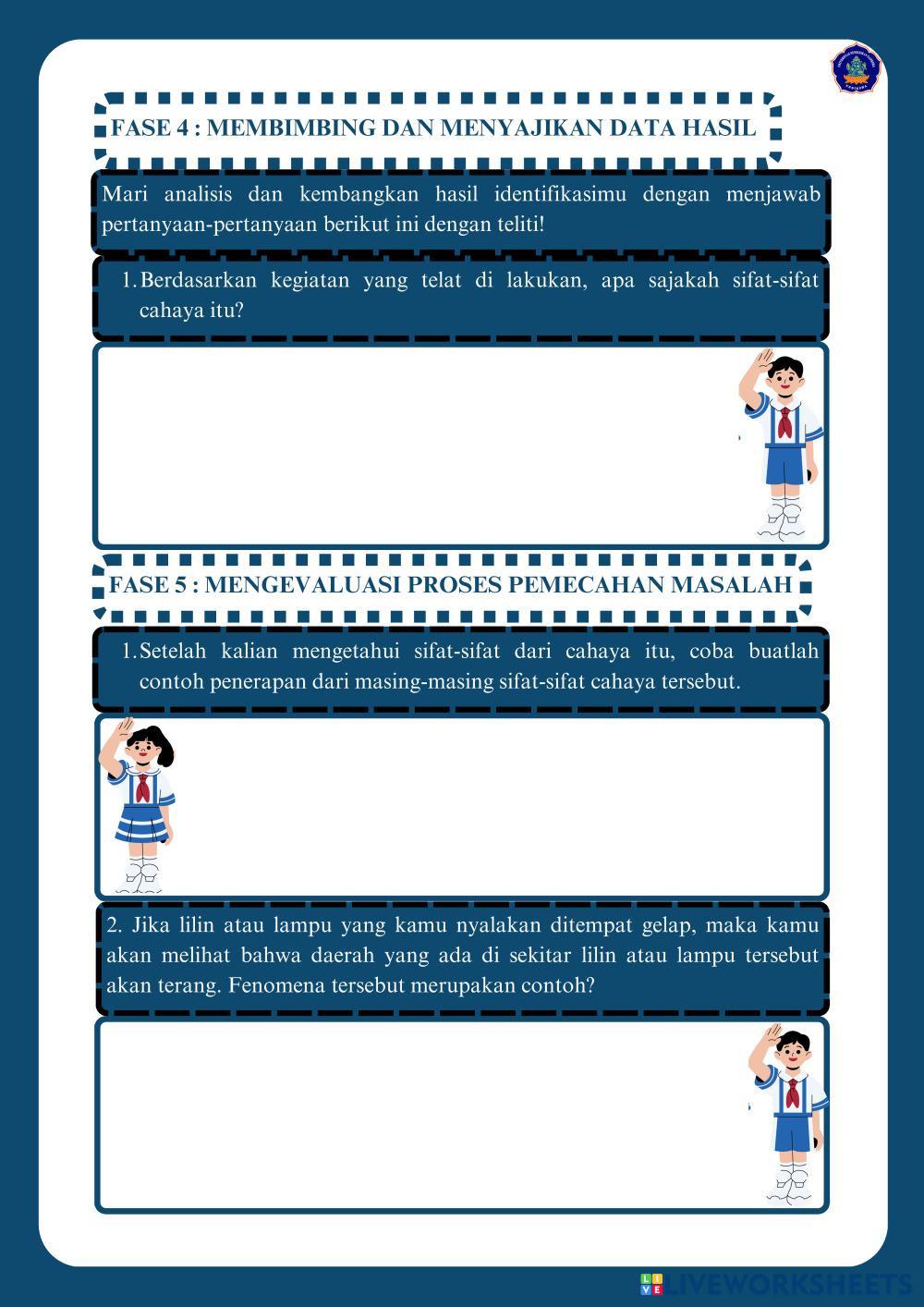 FASE 4 : MEMBIMBING DAN MENYAJIKAN DATA HASIL

Mari analisis dan kembangkan hasil identifikasimu dengan menjawab pertanyaan-pertanyaan berikut ini dengan teliti!

1. Berdasarkan kegiatan yang telat di lakukan, apa sajakah sifat-sifat cahaya itu?

FASE 5 : MENGEVALUASI PROSES PEMECAHAN MASALAH

1. Setelah kalian mengetahui sifat-sifat dari cahaya itu, coba buatlah contoh penerapan dari masing-masing sifat-sifat cahaya tersebut.

2. Jika lilin atau lampu yang kamu nyalakan ditempat gelap, maka kamu akan melihat bahwa daerah yang ada di sekitar lilin atau lampu tersebut akan terang. Fenomena tersebut merupakan contoh?

LIVEWORKSHEETS