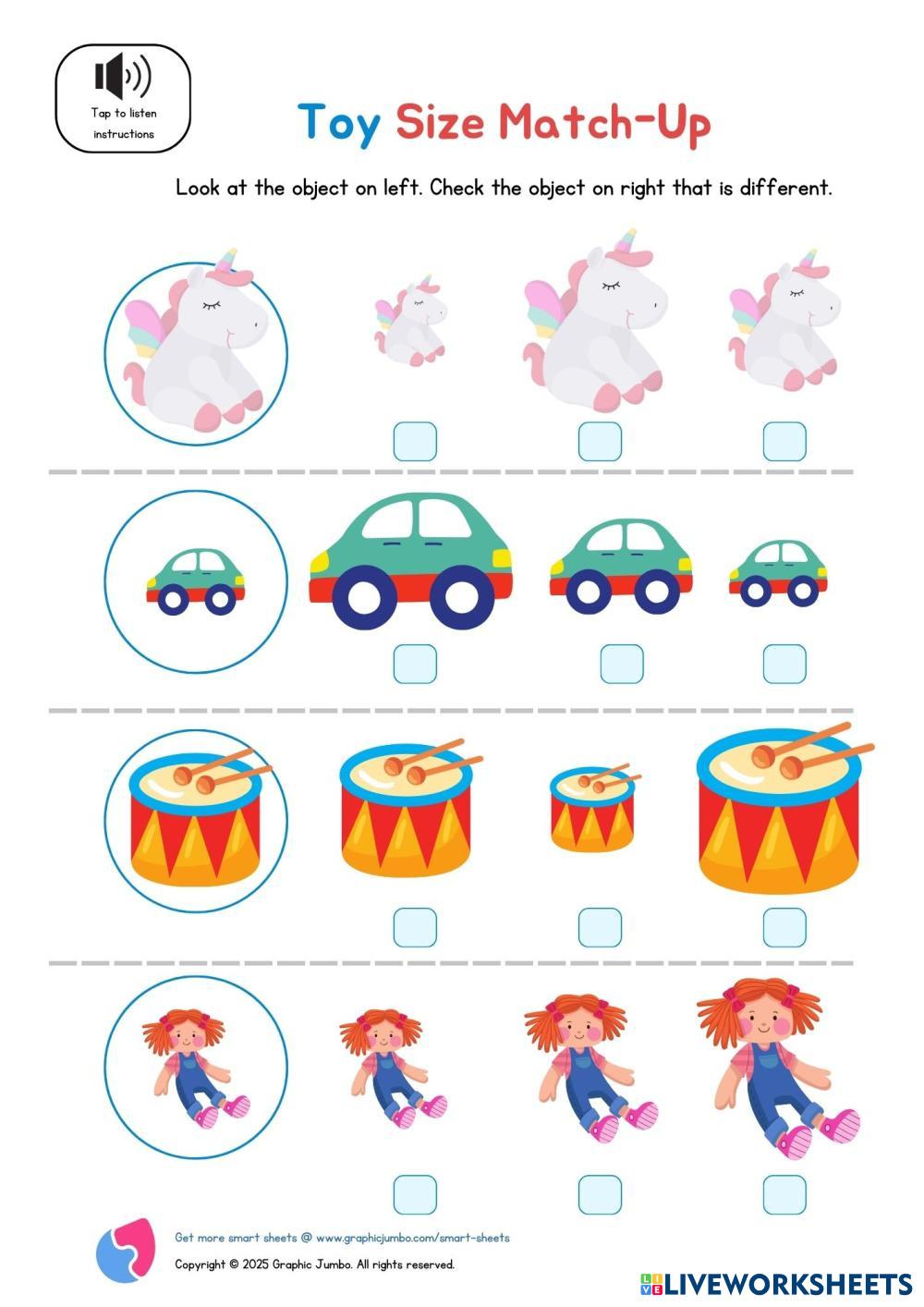 Tap to listen instructions

Toy Size Match-Up

Look at the object on left. Check the object on right that is different.

Get more smart sheets @ www.graphicjumbo.com/smart-sheets

Copyright © 2025 Graphic Jumbo. All rights reserved.

LIVEWORKSHEETS