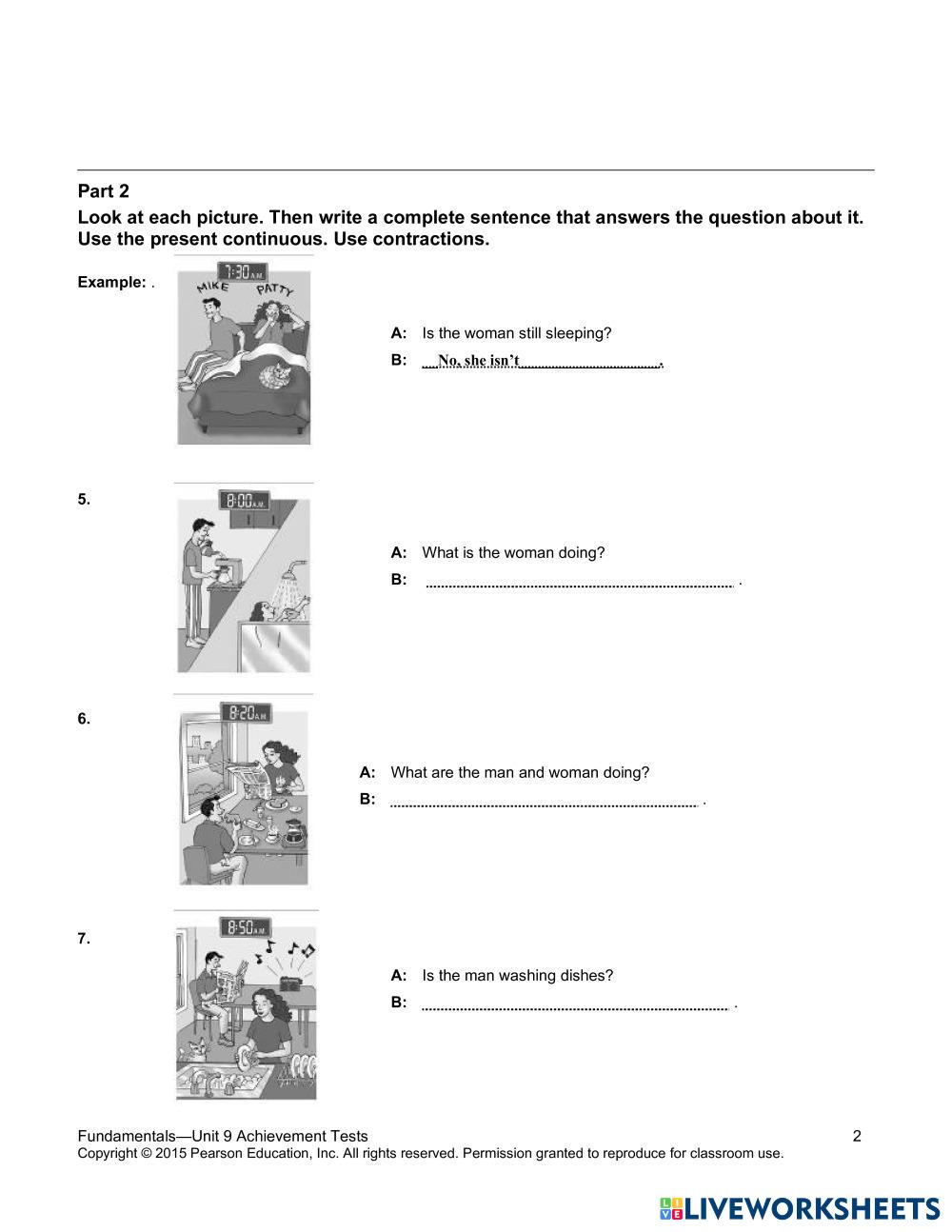 Part 2

Look at each picture. Then write a complete sentence that answers the question about it. Use the present continuous. Use contractions.

Example: .

7:30 A.M.
MIKE PATTY

A: Is the woman still sleeping?

B: No, she isn't.

5.

8:00 A.M.

A: What is the woman doing?

B: .

6.

8:20 A.M.

A: What are the man and woman doing?

B: .

7.

8:50 A.M.

A: Is the man washing dishes?

B: .

Fundamentals—Unit 9 Achievement Tests 2

Copyright © 2015 Pearson Education, Inc. All rights reserved. Permission granted to reproduce for classroom use.

LIVEWORKSHEETS