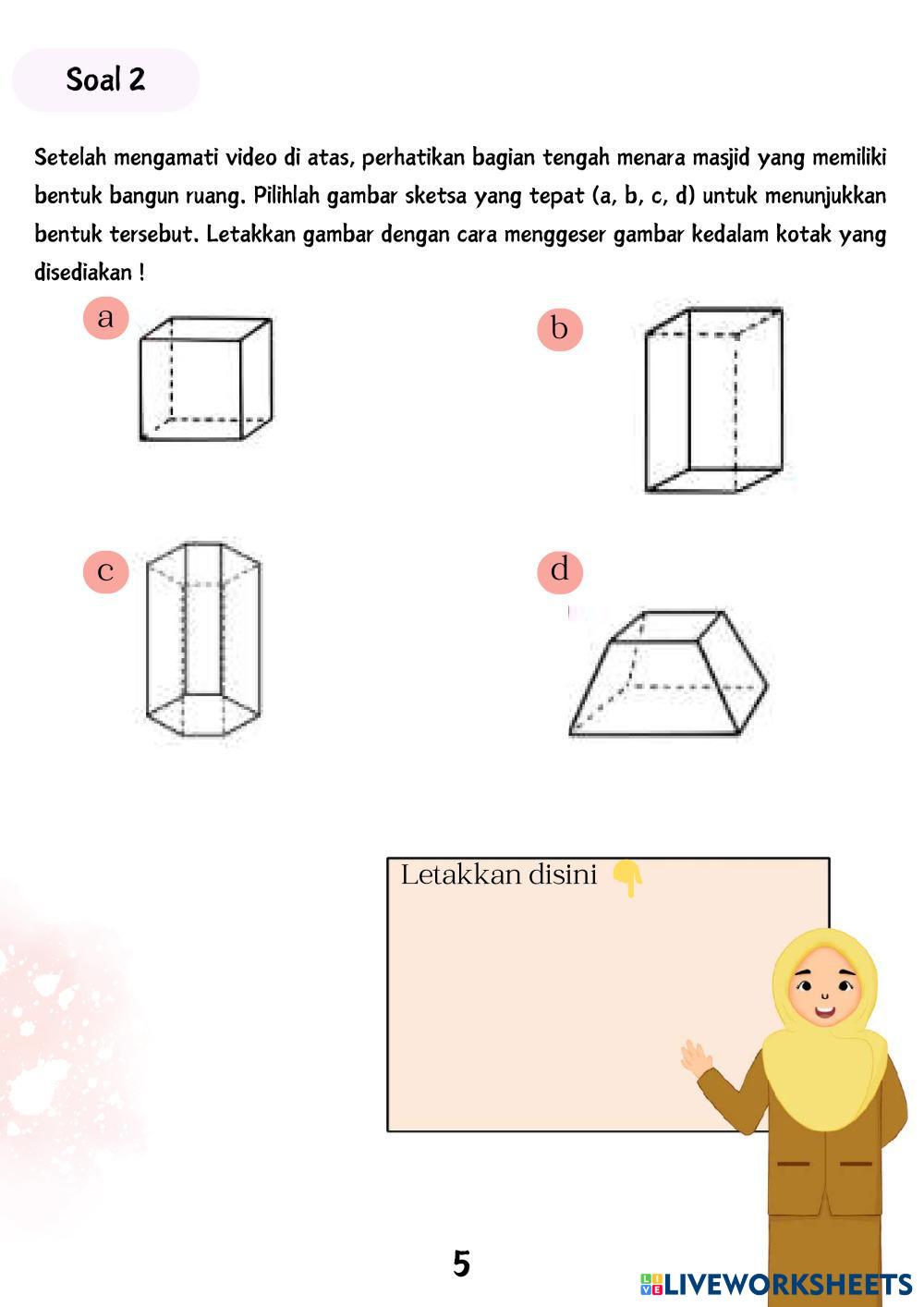 Soal 2

Setelah mengamati video di atas, perhatikan bagian tengah menara masjid yang memiliki bentuk bangun ruang. Pilihlah gambar sketsa yang tepat (a, b, c, d) untuk menunjukkan bentuk tersebut. Letakkan gambar dengan cara menggeser gambar kedalam kotak yang disediakan !

a

b

c

d

Letakkan disini 👇

5

LIVEWORKSHEETS