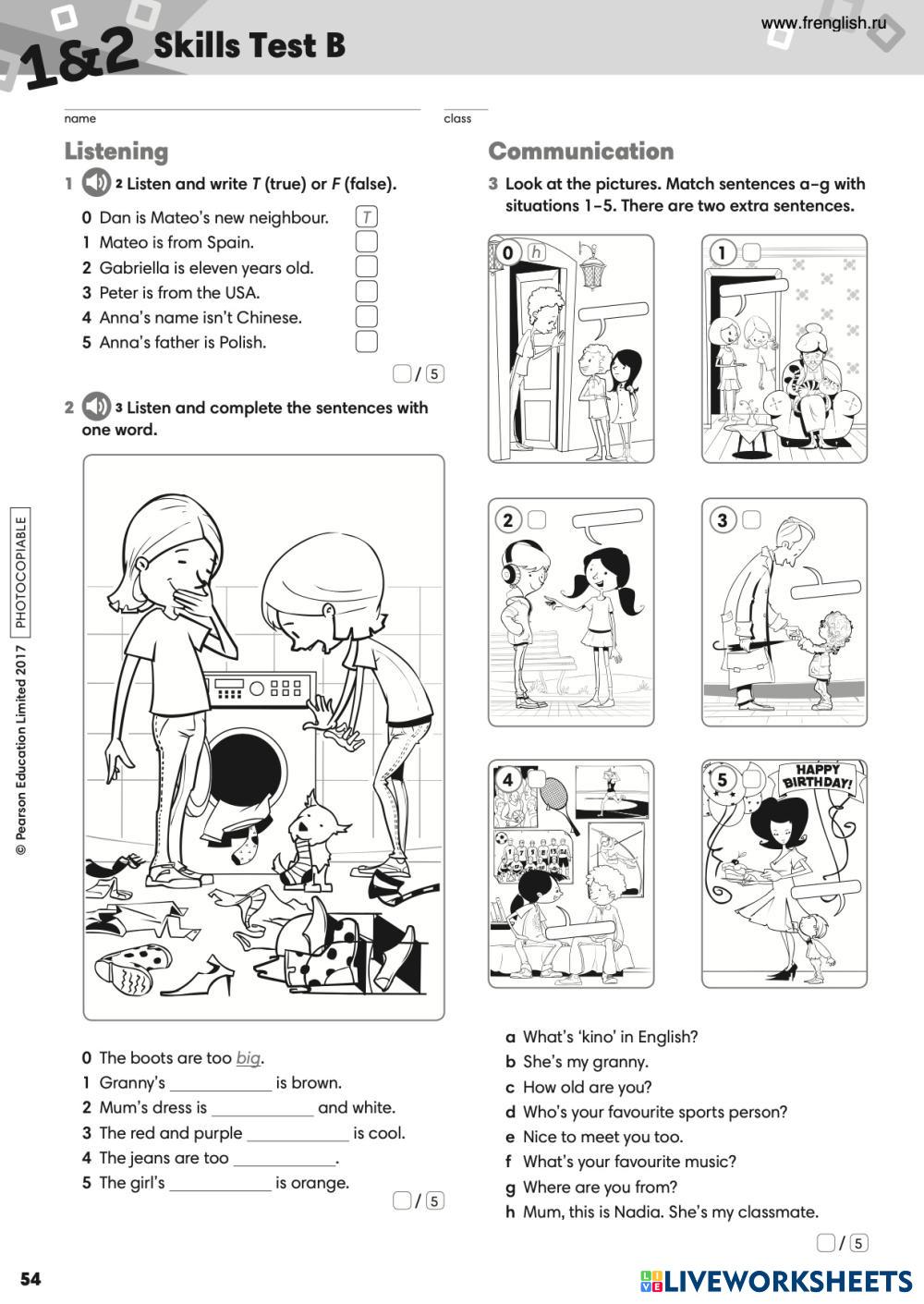 1&2 Skills Test B

www.frenglish.ru

name class

Listening

1 2 Listen and write T (true) or F (false).

0 Dan is Mateo's new neighbour. T
1 Mateo is from Spain.
2 Gabriella is eleven years old.
3 Peter is from the USA.
4 Anna's name isn't Chinese.
5 Anna's father is Polish.

/ 5

2 3 Listen and complete the sentences with one word.

0 The boots are too big.
1 Granny's ____________ is brown.
2 Mum's dress is ____________ and white.
3 The red and purple ____________ is cool.
4 The jeans are too ____________.
5 The girl's ____________ is orange.

/ 5

Communication

3 Look at the pictures. Match sentences a–g with situations 1–5. There are two extra sentences.

0 h
1
2
3
4
5

HAPPY BIRTHDAY!

a What's 'kino' in English?
b She's my granny.
c How old are you?
d Who's your favourite sports person?
e Nice to meet you too.
f What's your favourite music?
g Where are you from?
h Mum, this is Nadia. She's my classmate.

/ 5

© Pearson Education Limited 2017 PHOTOCOPIABLE

54

LIVEWORKSHEETS