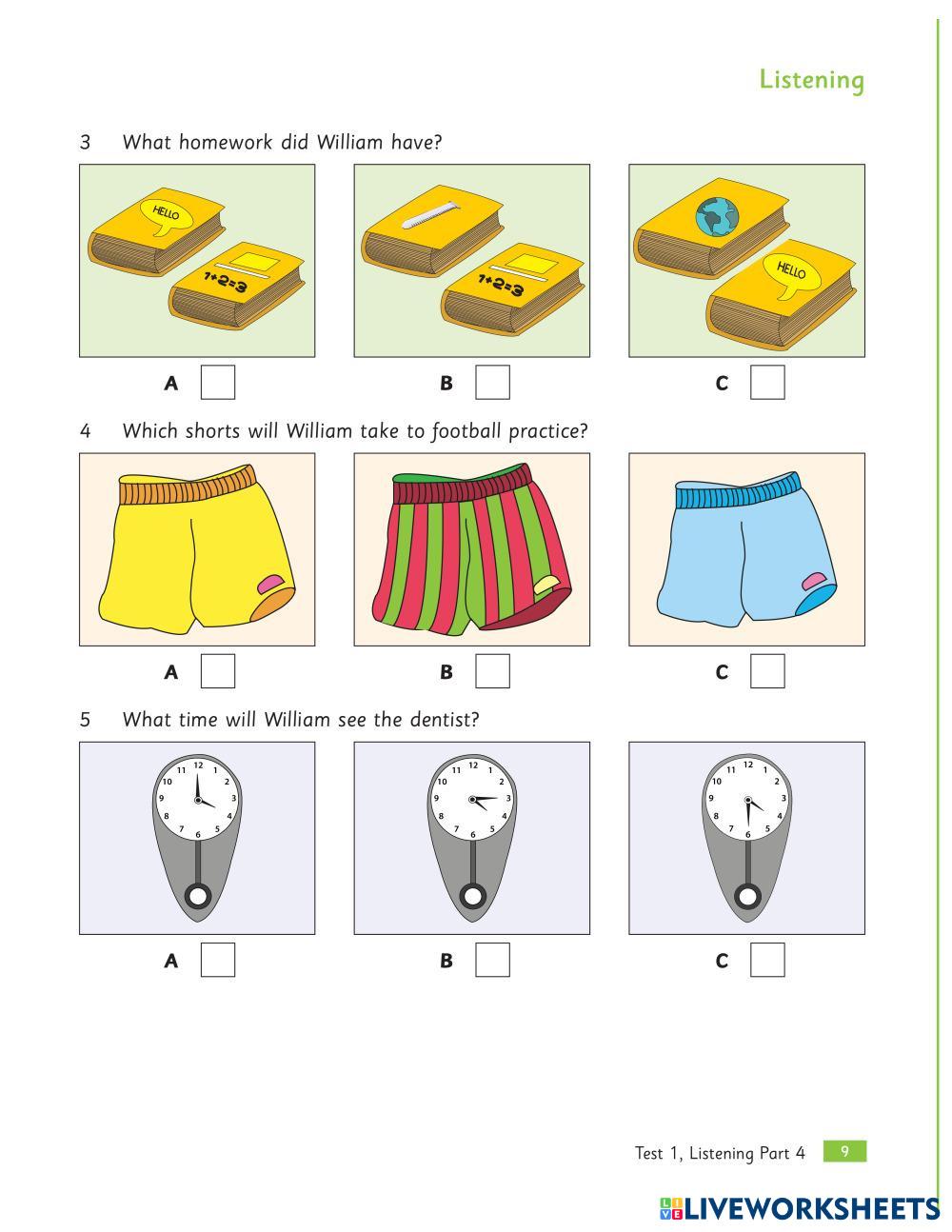 Listening

3 What homework did William have?

HELLO

1+2=3

1+2=3

HELLO

A

B

C

4 Which shorts will William take to football practice?

A

B

C

5 What time will William see the dentist?

12 1 2 3 4 5 6 7 8 9 10 11

12 1 2 3 4 5 6 7 8 9 10 11

12 1 2 3 4 5 6 7 8 9 10 11

A

B

C

Test 1, Listening Part 4 9

LIVEWORKSHEETS