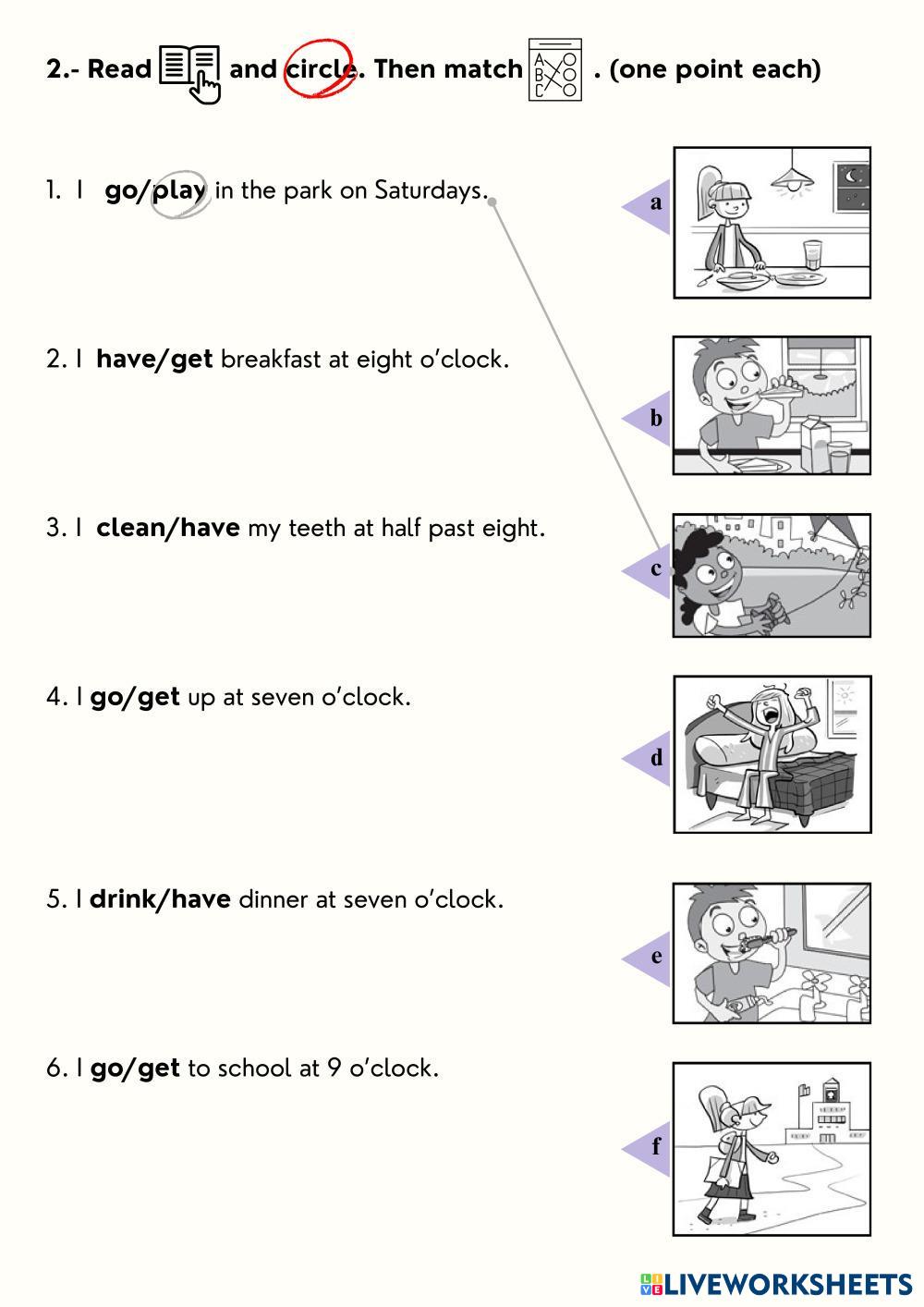 2.- Read and circle. Then match . (one point each)

1. I go/play in the park on Saturdays.

2. I have/get breakfast at eight o'clock.

3. I clean/have my teeth at half past eight.

4. I go/get up at seven o'clock.

5. I drink/have dinner at seven o'clock.

6. I go/get to school at 9 o'clock.

a

b

c

d

e

f

LIVEWORKSHEETS