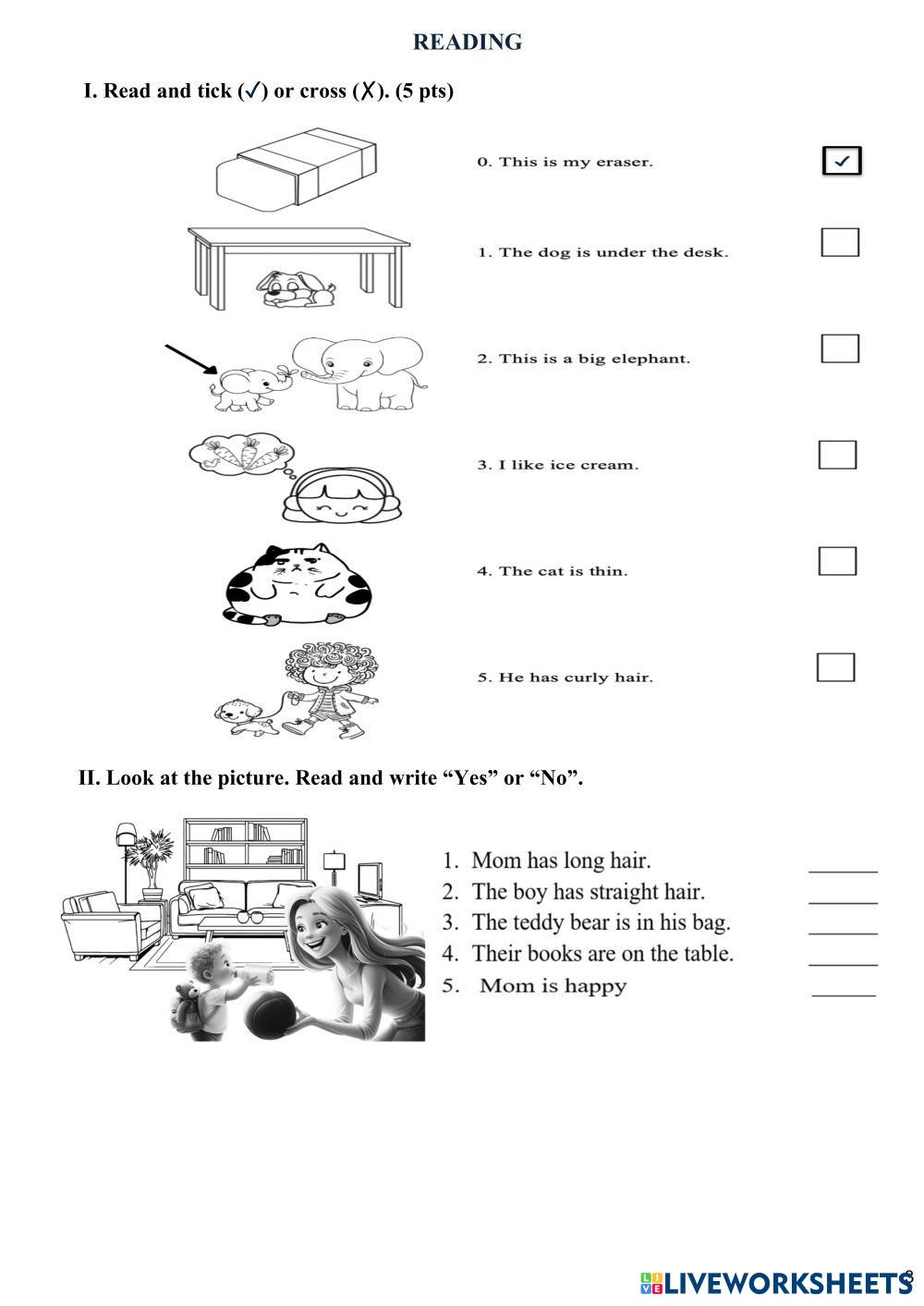 READING

I. Read and tick (✓) or cross (✗). (5 pts)

0. This is my eraser. ✓

1. The dog is under the desk.

2. This is a big elephant.

3. I like ice cream.

4. The cat is thin.

5. He has curly hair.

II. Look at the picture. Read and write “Yes” or “No”.

1. Mom has long hair. ______
2. The boy has straight hair. ______
3. The teddy bear is in his bag. ______
4. Their books are on the table. ______
5. Mom is happy ______

LIVEWORKSHEETS