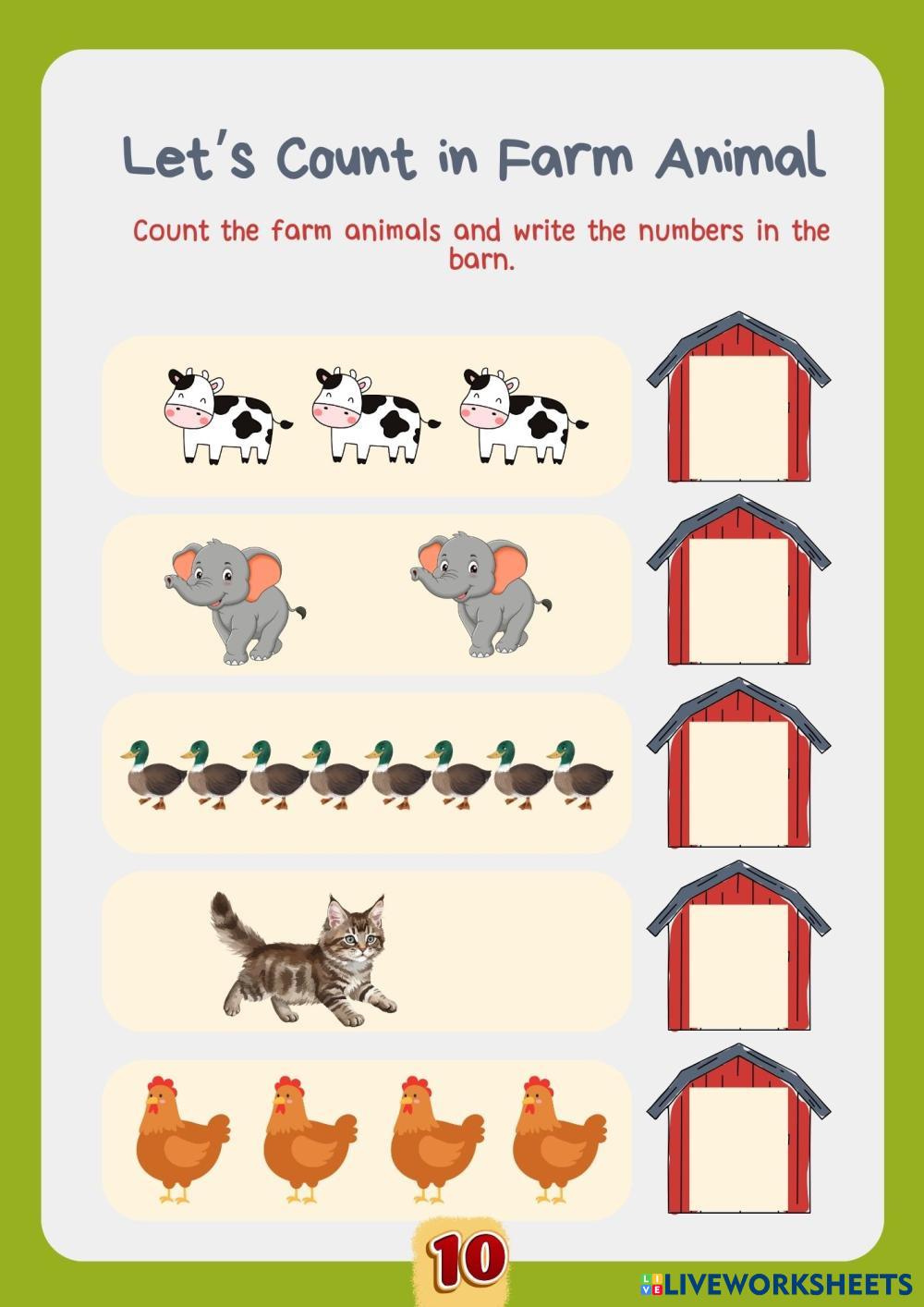 Let's Count in Farm Animal

Count the farm animals and write the numbers in the barn.

10

LIVEWORKSHEETS