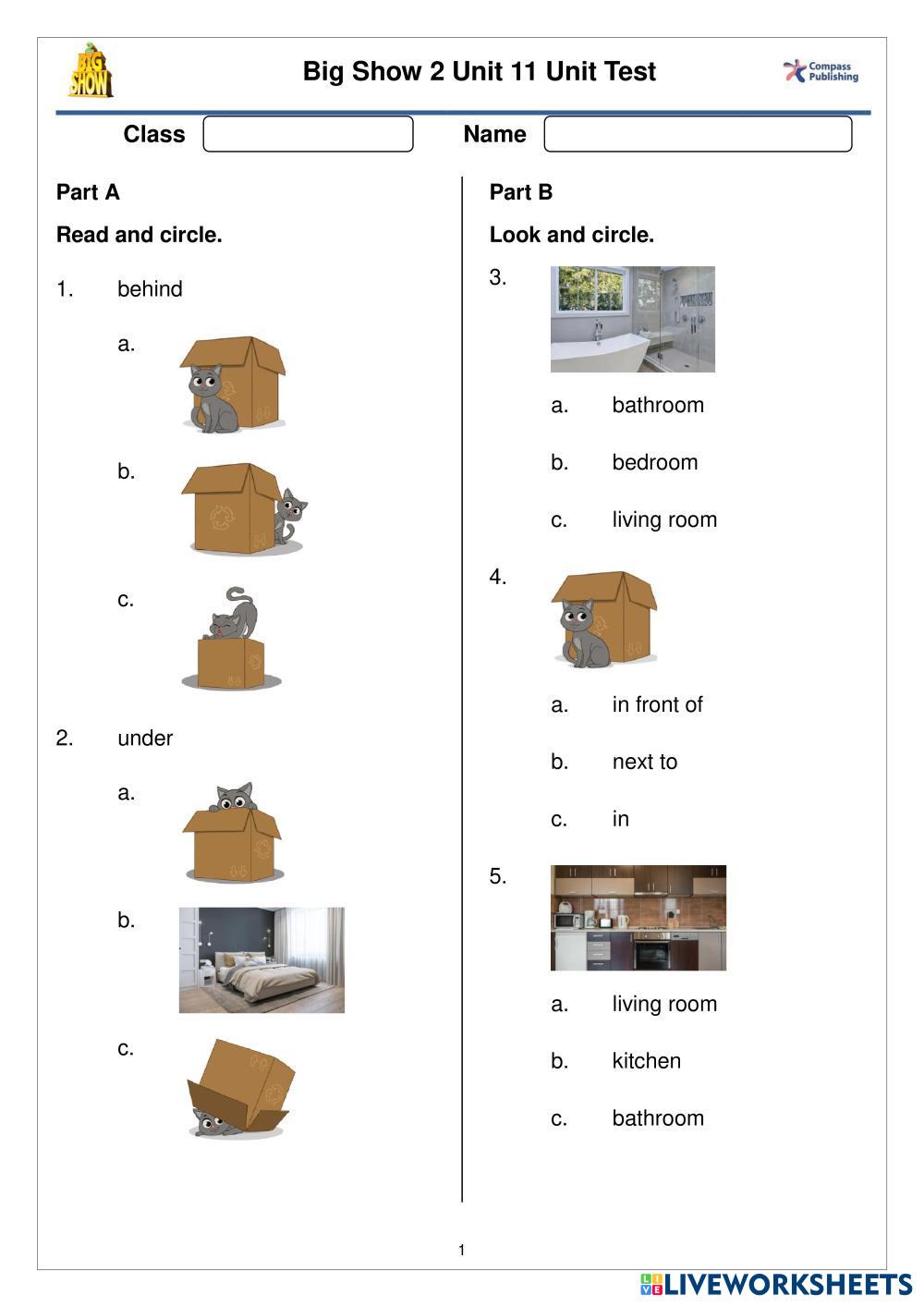 BIG SHOW

Big Show 2 Unit 11 Unit Test

Compass Publishing

Class

Name

Part A

Read and circle.

1. behind

a.

b.

c.

2. under

a.

b.

c.

Part B

Look and circle.

3.

a. bathroom

b. bedroom

c. living room

4.

a. in front of

b. next to

c. in

5.

a. living room

b. kitchen

c. bathroom

1

LIVEWORKSHEETS