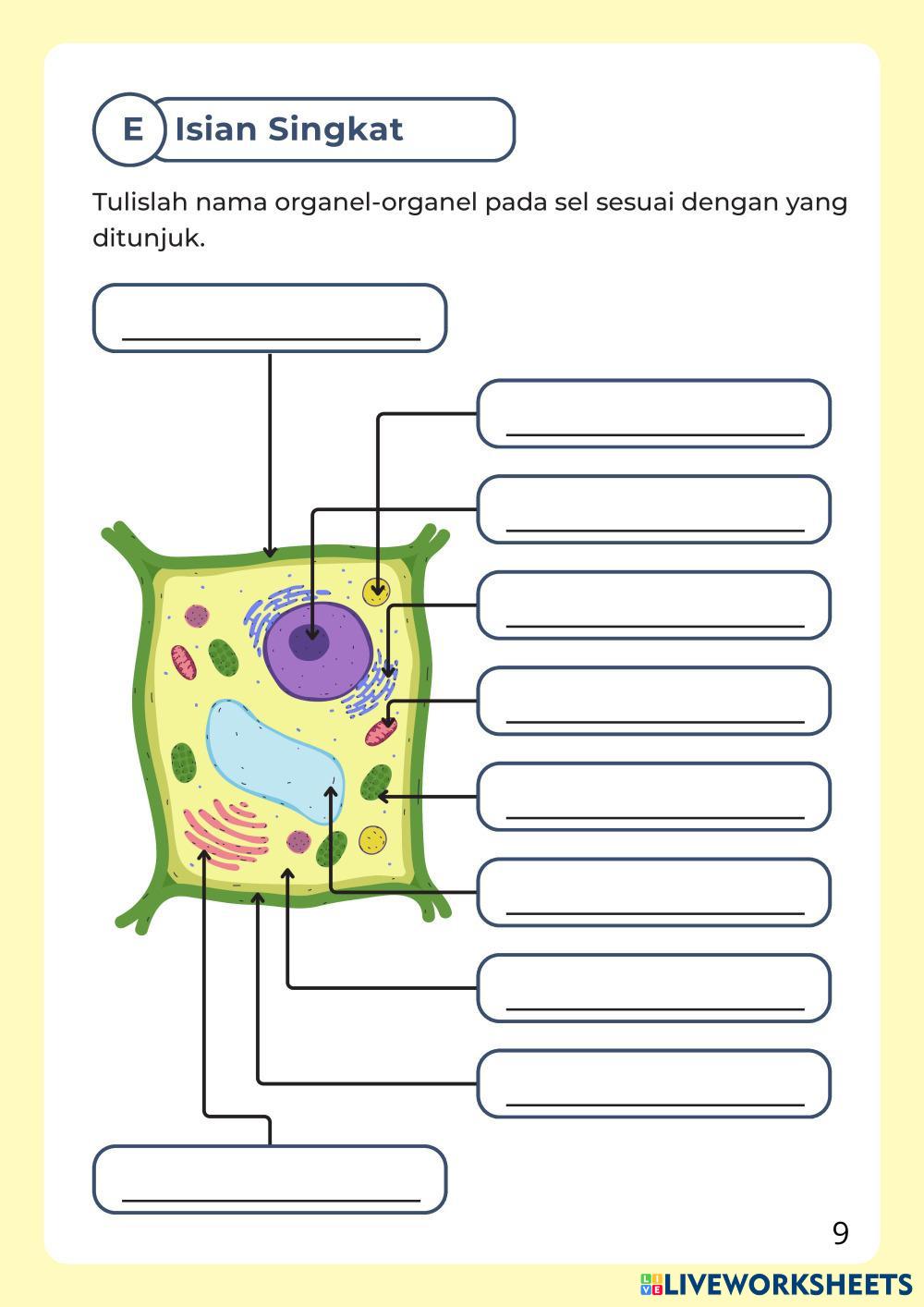 E Isian Singkat

Tulislah nama organel-organel pada sel sesuai dengan yang ditunjuk.

9

LIVEWORKSHEETS