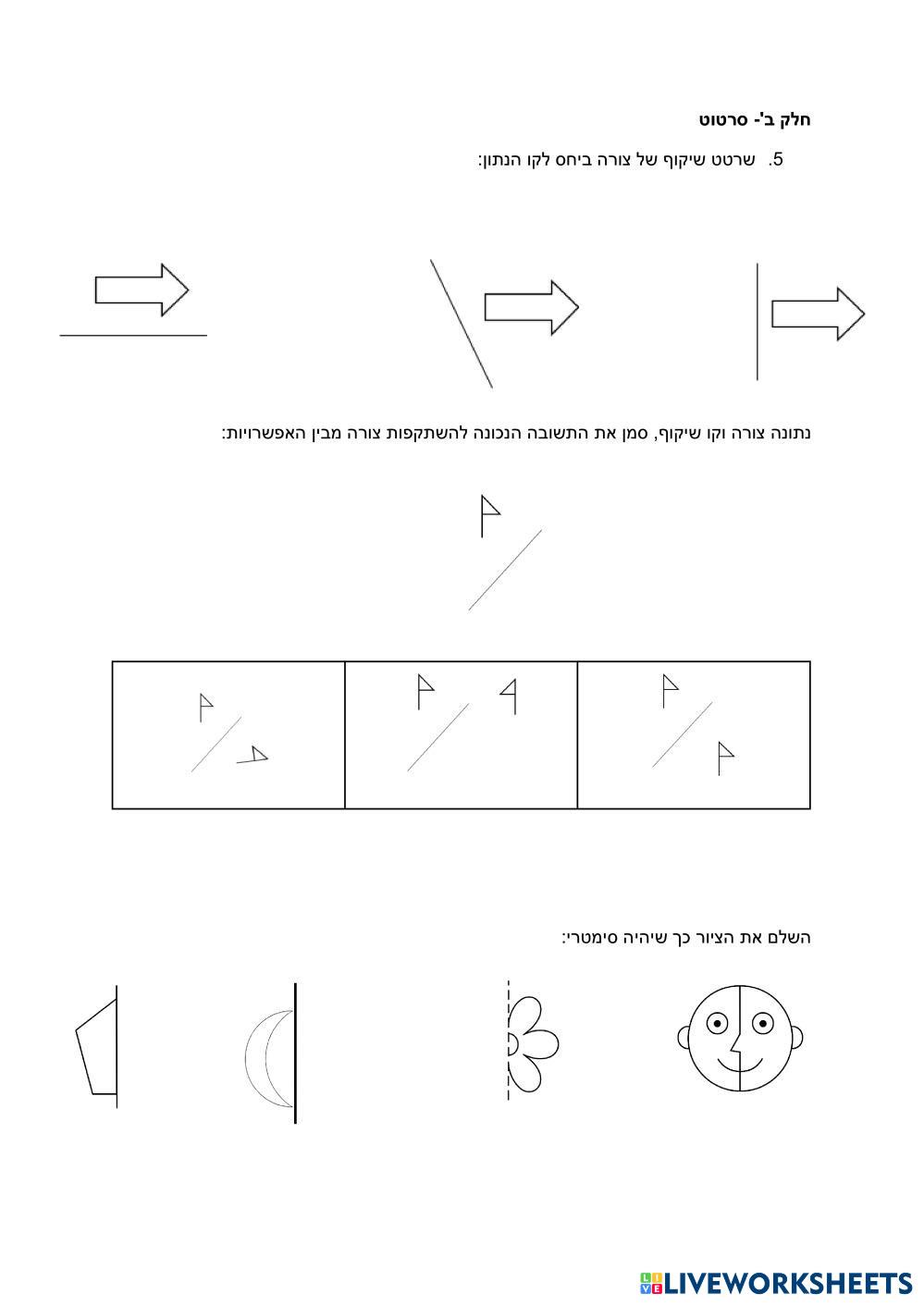 חלק ב'- סרטוט

5. שרטט שיקוף של צורה ביחס לקו הנתון:

נתונה צורה וקו שיקוף, סמן את התשובה הנכונה להשתקפות צורה מבין האפשרויות:

השלם את הציור כך שיהיה סימטרי:

LIVEWORKSHEETS