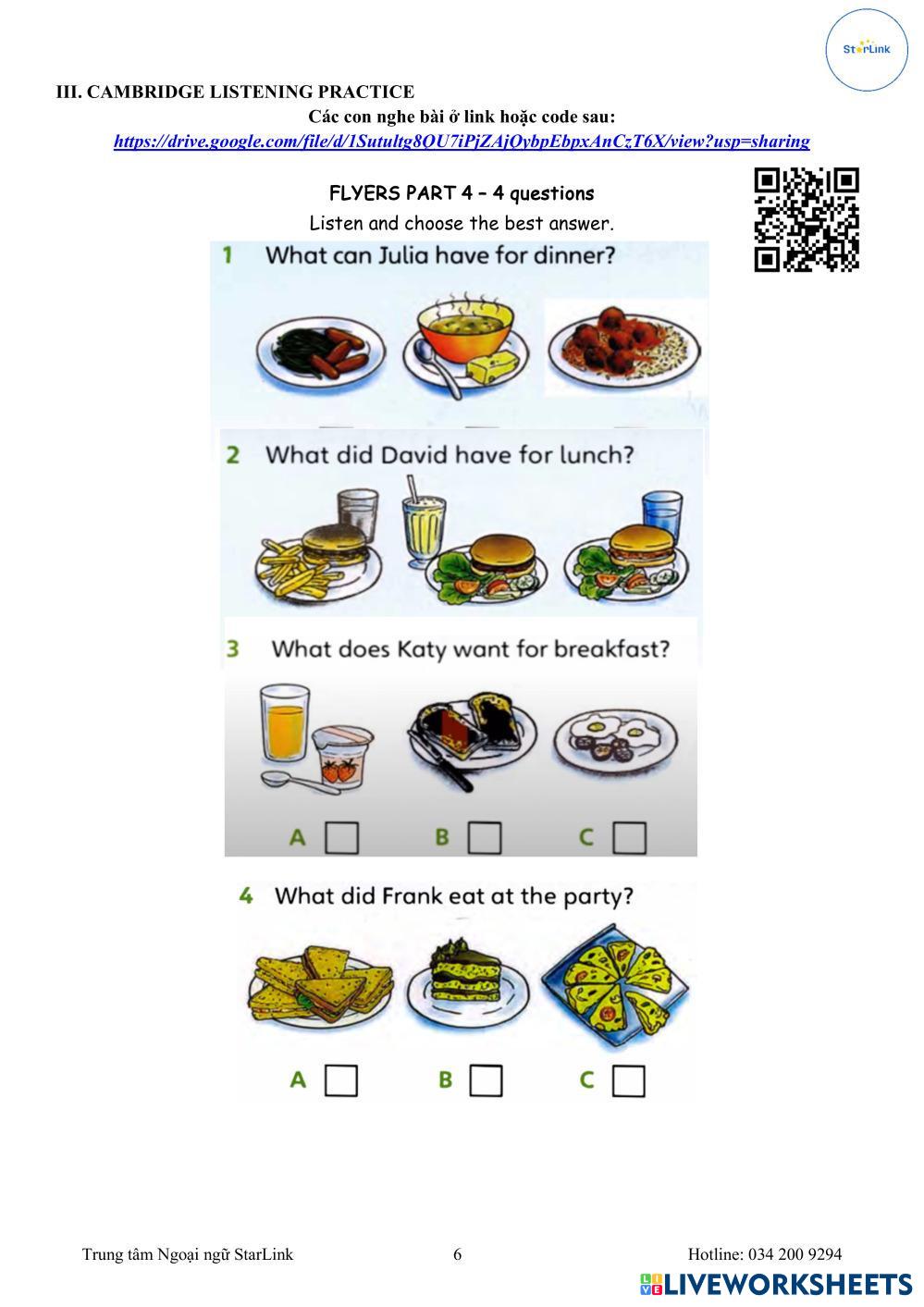 StarLink

III. CAMBRIDGE LISTENING PRACTICE

Các con nghe bài ở link hoặc code sau:

https://drive.google.com/file/d/1Sutultg8QU7iPjZAjQybpEbpxAnCzT6X/view?usp=sharing

FLYERS PART 4 – 4 questions

Listen and choose the best answer.

1 What can Julia have for dinner?

2 What did David have for lunch?

3 What does Katy want for breakfast?

A B C

4 What did Frank eat at the party?

A B C

Trung tâm Ngoại ngữ StarLink 6 Hotline: 034 200 9294

LIVEWORKSHEETS