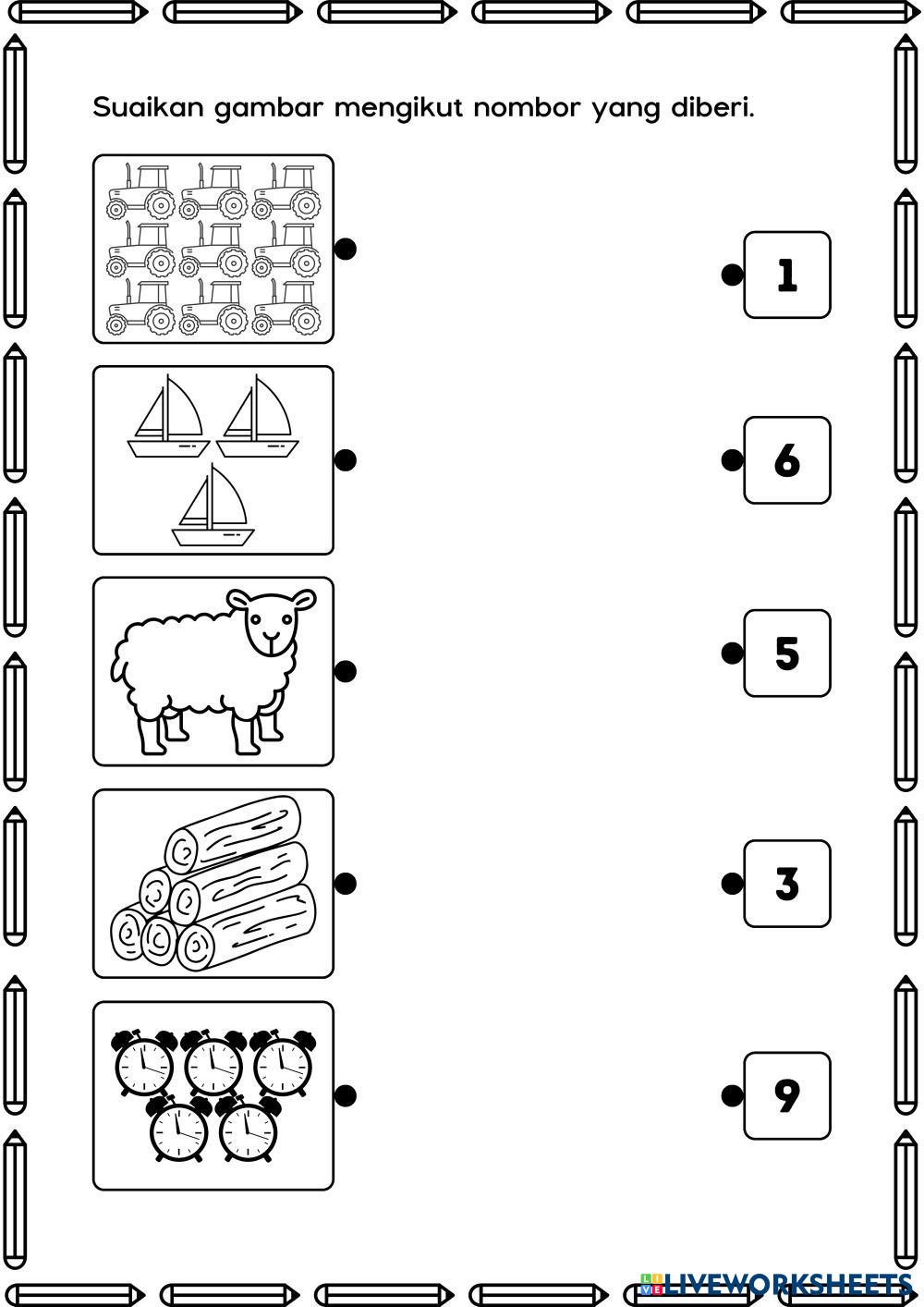 Suaikan gambar mengikut nombor yang diberi.

1

6

5

3

9

LIVEWORKSHEETS