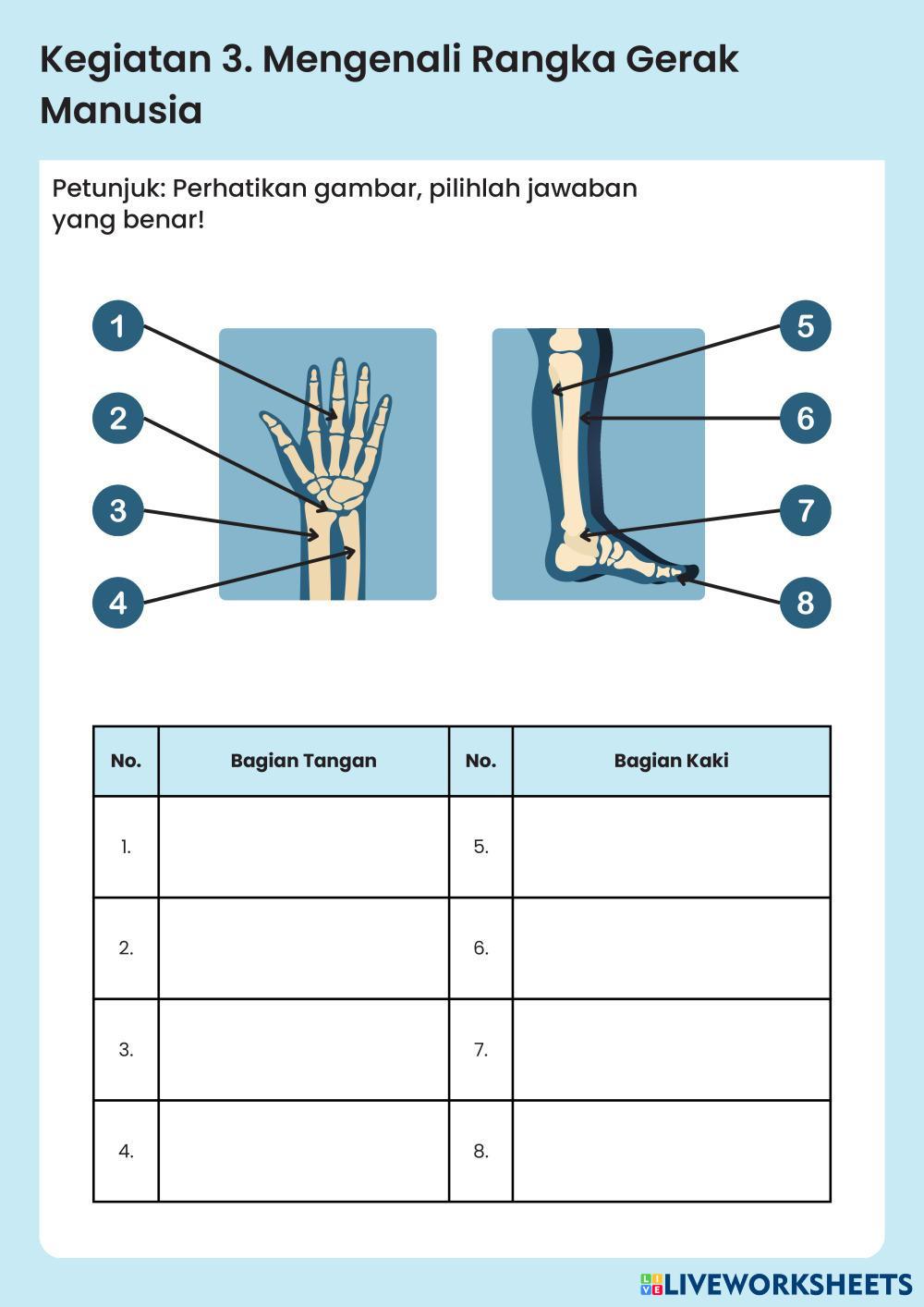 Kegiatan 3. Mengenali Rangka Gerak Manusia

Petunjuk: Perhatikan gambar, pilihlah jawaban yang benar!

1
2
3
4
5
6
7
8

| No. | Bagian Tangan | No. | Bagian Kaki |
|---|---|---|---|
| 1. | | 5. | |
| 2. | | 6. | |
| 3. | | 7. | |
| 4. | | 8. | |

LIVEWORKSHEETS