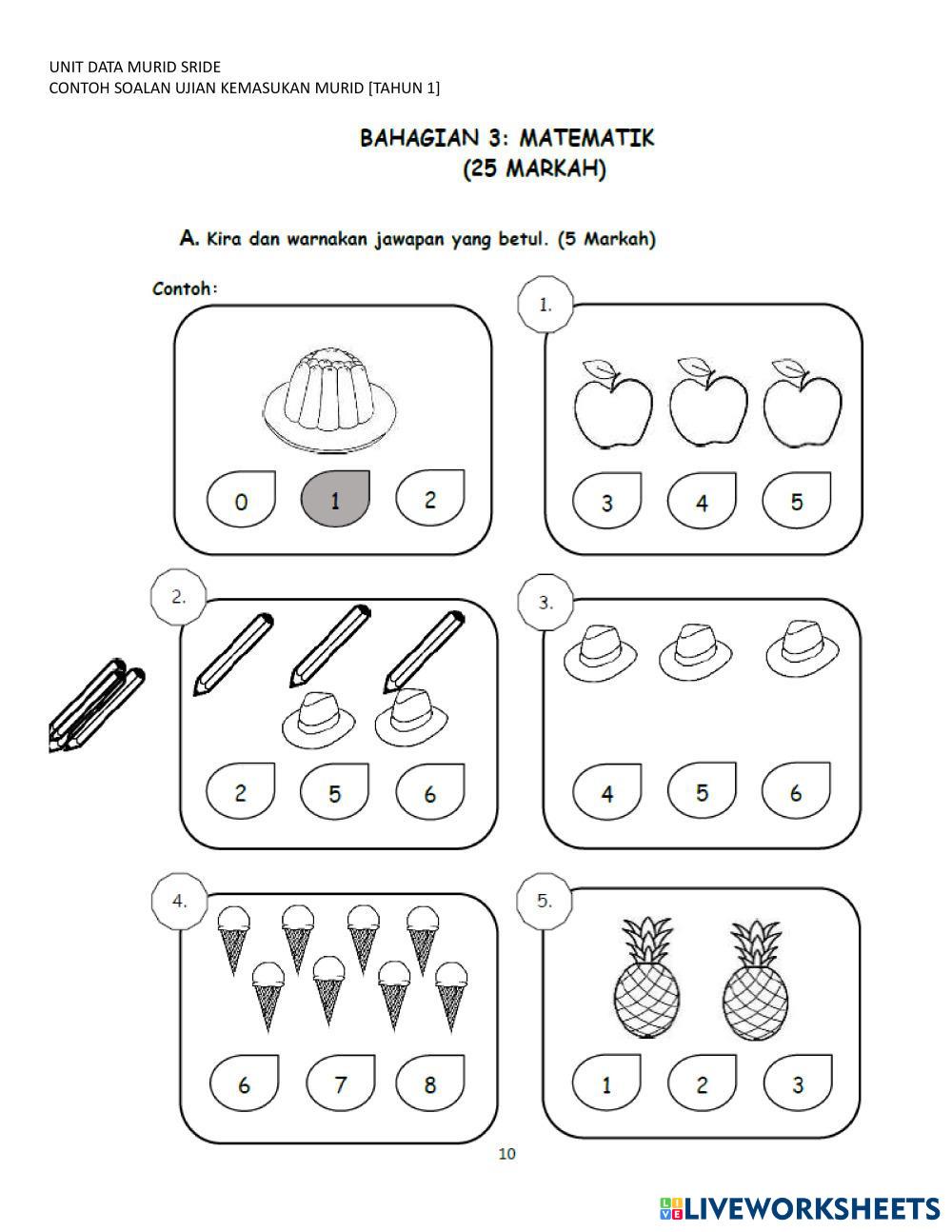 UNIT DATA MURID SRIDE
CONTOH SOALAN UJIAN KEMASUKAN MURID [TAHUN 1]

BAHAGIAN 3: MATEMATIK
(25 MARKAH)

A. Kira dan warnakan jawapan yang betul. (5 Markah)

Contoh:

0 1 2

1.

3 4 5

2.

2 5 6

3.

4 5 6

4.

6 7 8

5.

1 2 3

10

LIVEWORKSHEETS