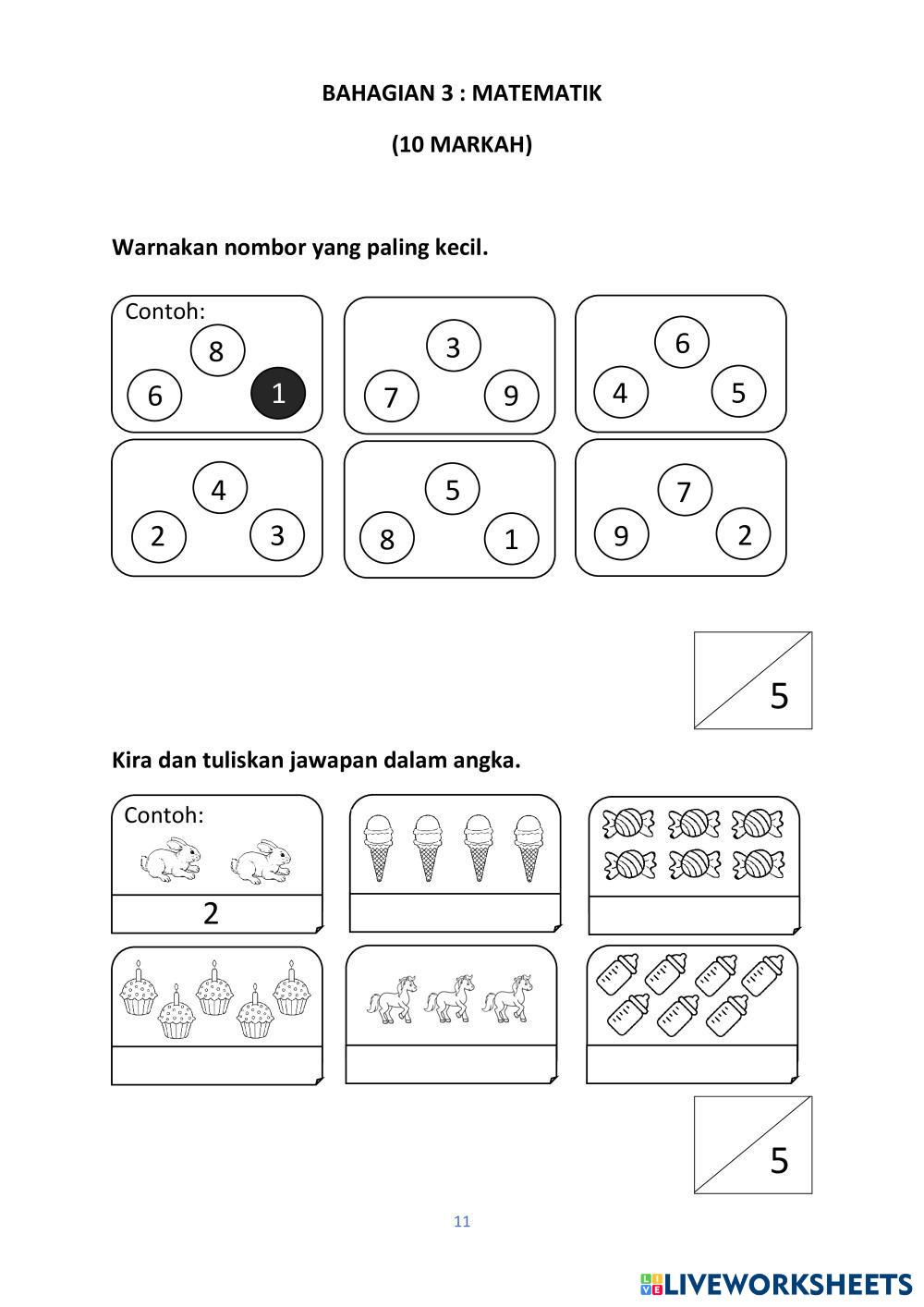 BAHAGIAN 3 : MATEMATIK

(10 MARKAH)

Warnakan nombor yang paling kecil.

Contoh:
8
6 1

3
7 9

6
4 5

4
2 3

5
8 1

7
9 2

5

Kira dan tuliskan jawapan dalam angka.

Contoh:
2

5

11

LIVEWORKSHEETS