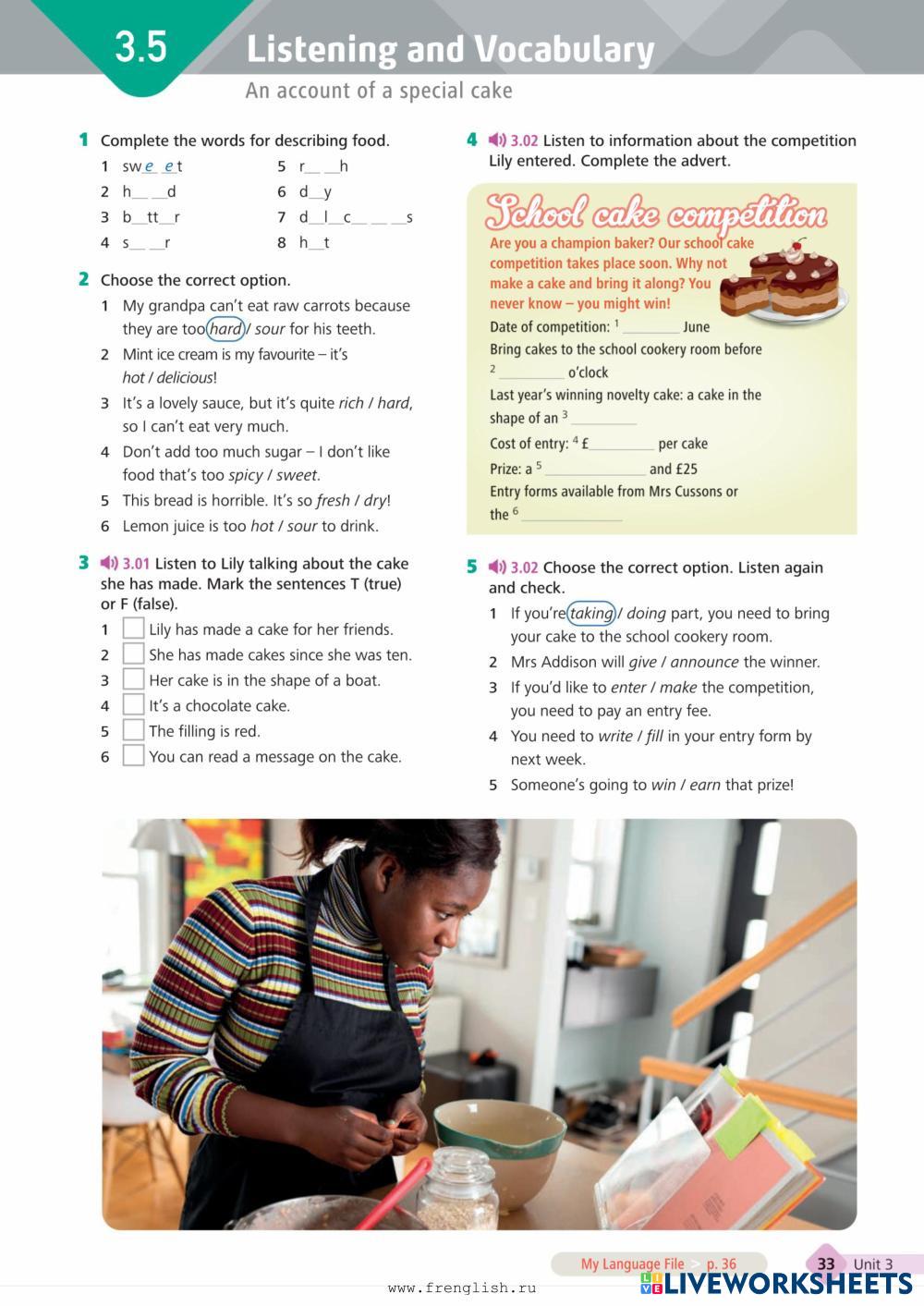 3.5 Listening and Vocabulary

An account of a special cake

1 Complete the words for describing food.

1 sw_e_ _e_t
2 h__ __d
3 b__tt__r
4 s__ __r
5 r__ __h
6 d__y
7 d__l__c__ __ __s
8 h__t

2 Choose the correct option.

1 My grandpa can't eat raw carrots because they are too hard / sour for his teeth.
2 Mint ice cream is my favourite – it's hot / delicious!
3 It's a lovely sauce, but it's quite rich / hard, so I can't eat very much.
4 Don't add too much sugar – I don't like food that's too spicy / sweet.
5 This bread is horrible. It's so fresh / dry!
6 Lemon juice is too hot / sour to drink.

3 3.01 Listen to Lily talking about the cake she has made. Mark the sentences T (true) or F (false).

1 Lily has made a cake for her friends.
2 She has made cakes since she was ten.
3 Her cake is in the shape of a boat.
4 It's a chocolate cake.
5 The filling is red.
6 You can read a message on the cake.

4 3.02 Listen to information about the competition Lily entered. Complete the advert.

School cake competition

Are you a champion baker? Our school cake competition takes place soon. Why not make a cake and bring it along? You never know – you might win!

Date of competition: $^1$ ________ June
Bring cakes to the school cookery room before $^2$ ________ o'clock
Last year's winning novelty cake: a cake in the shape of an $^3$ ________
Cost of entry: $^4$ £________ per cake
Prize: a $^5$ ________ and £25
Entry forms available from Mrs Cussons or the $^6$ ________

5 3.02 Choose the correct option. Listen again and check.

1 If you're taking / doing part, you need to bring your cake to the school cookery room.
2 Mrs Addison will give / announce the winner.
3 If you'd like to enter / make the competition, you need to pay an entry fee.
4 You need to write / fill in your entry form by next week.
5 Someone's going to win / earn that prize!

My Language File > p. 36
33 Unit 3
www.frenglish.ru
LIVEWORKSHEETS