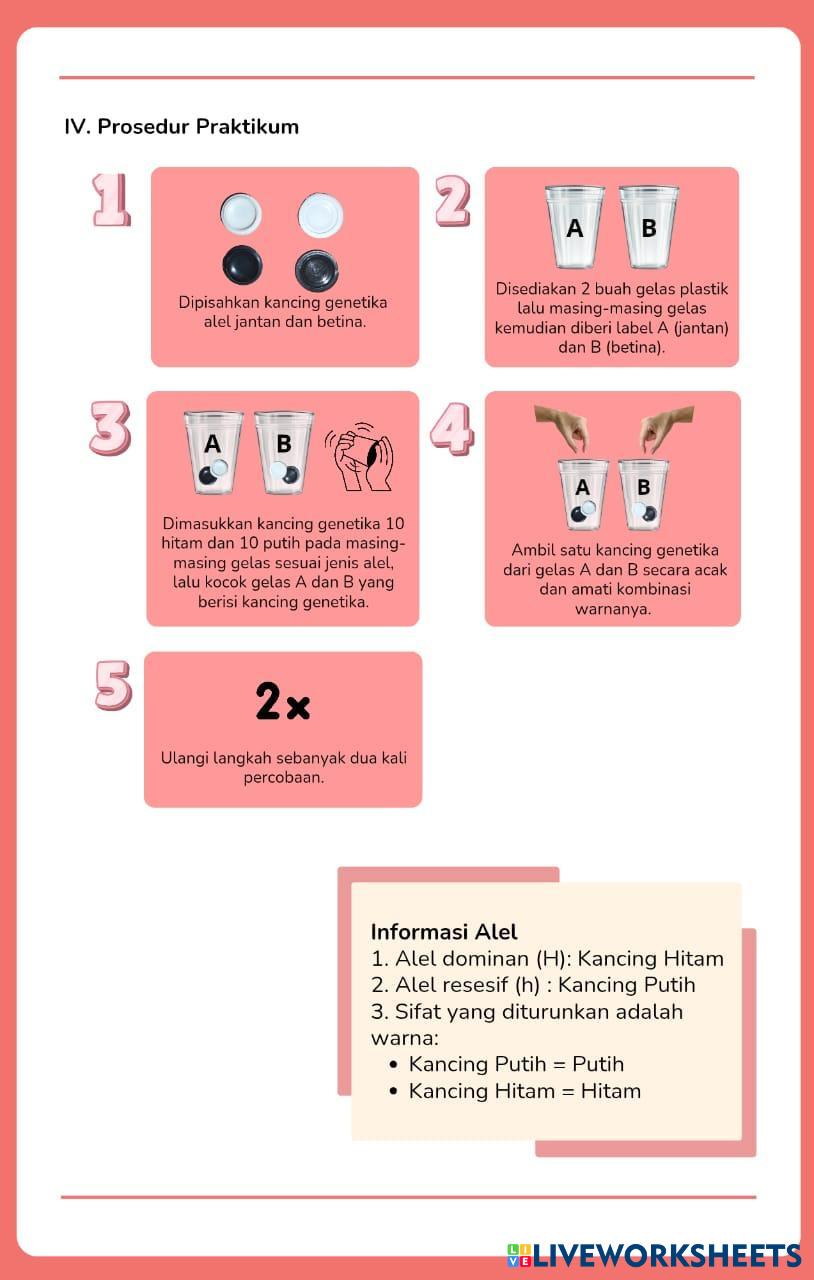 IV. Prosedur Praktikum

1

Dipisahkan kancing genetika alel jantan dan betina.

2

A B

Disediakan 2 buah gelas plastik lalu masing-masing gelas kemudian diberi label A (jantan) dan B (betina).

3

A B

Dimasukkan kancing genetika 10 hitam dan 10 putih pada masing-masing gelas sesuai jenis alel, lalu kocok gelas A dan B yang berisi kancing genetika.

4

A B

Ambil satu kancing genetika dari gelas A dan B secara acak dan amati kombinasi warnanya.

5

2x

Ulangi langkah sebanyak dua kali percobaan.

Informasi Alel
1. Alel dominan (H): Kancing Hitam
2. Alel resesif (h) : Kancing Putih
3. Sifat yang diturunkan adalah warna:
• Kancing Putih = Putih
• Kancing Hitam = Hitam

LIVEWORKSHEETS