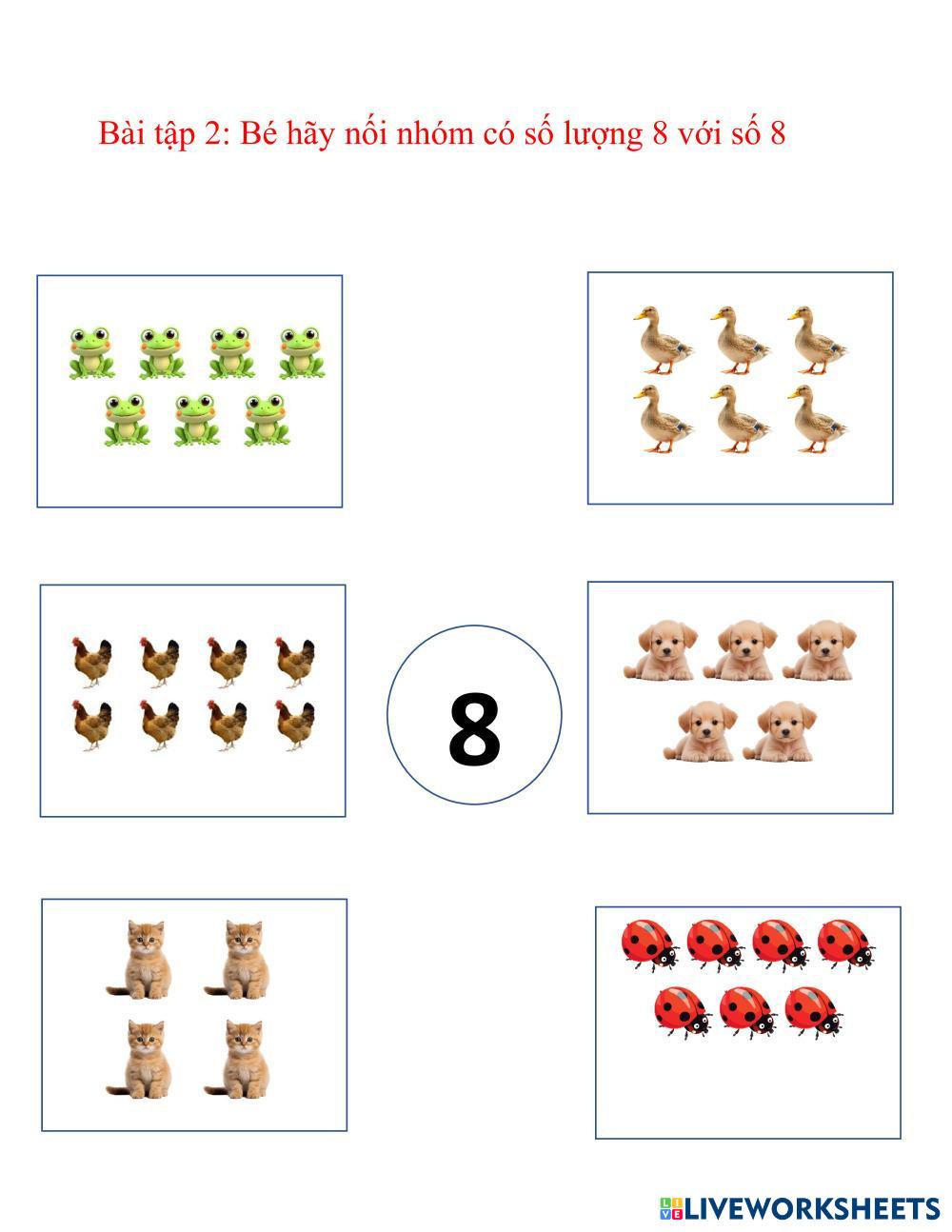 Bài tập 2: Bé hãy nối nhóm có số lượng 8 với số 8

8

LIVEWORKSHEETS