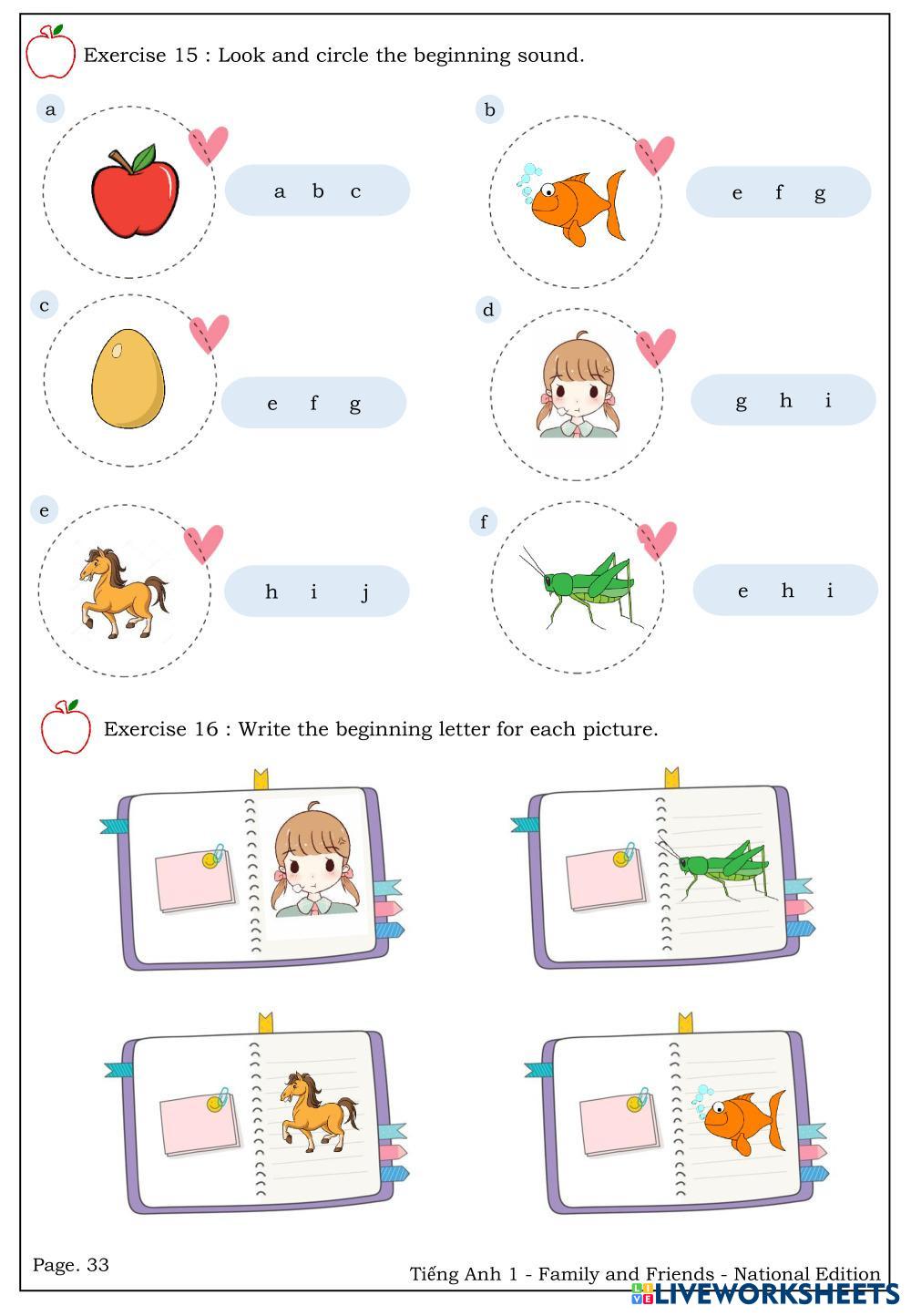 Exercise 15 : Look and circle the beginning sound.

a

a b c

b

e f g

c

e f g

d

g h i

e

h i j

f

e h i

Exercise 16 : Write the beginning letter for each picture.

Page. 33

Tiếng Anh 1 - Family and Friends - National Edition

LIVEWORKSHEETS