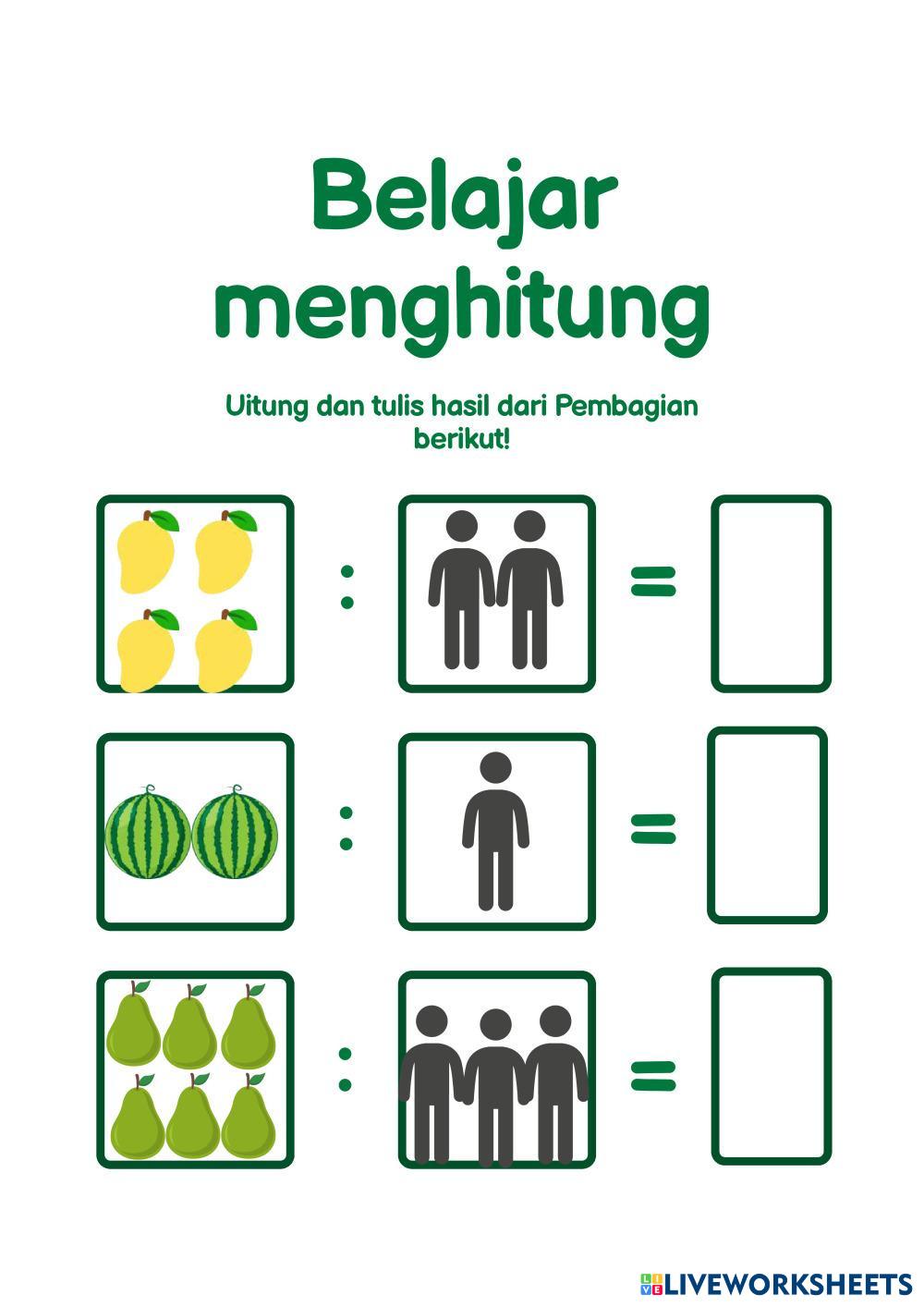 Belajar menghitung

Uitung dan tulis hasil dari Pembagian berikut!

: =

: =

: =

LIVEWORKSHEETS