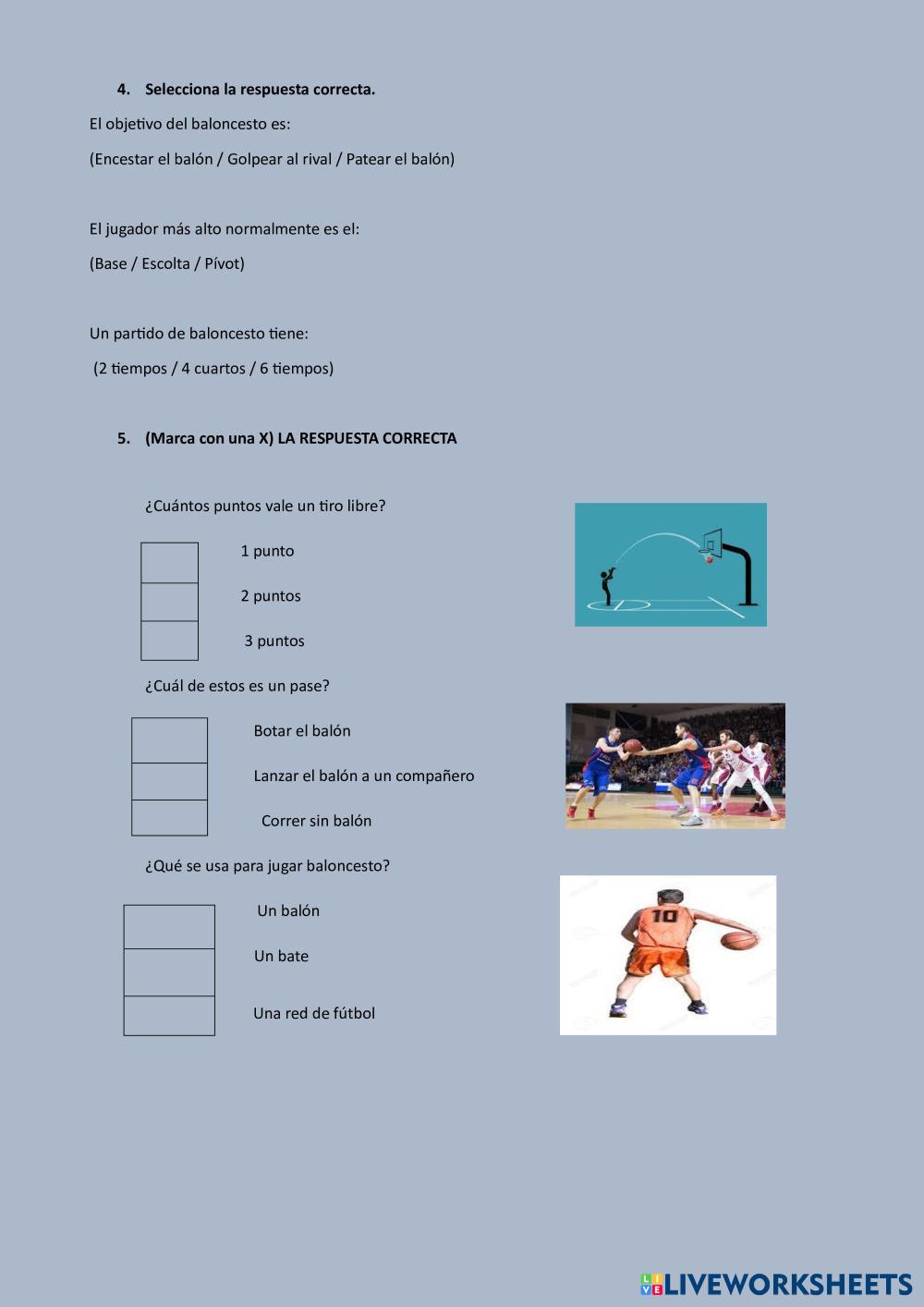 4. Selecciona la respuesta correcta.

El objetivo del baloncesto es:

(Encestar el balón / Golpear al rival / Patear el balón)

El jugador más alto normalmente es el:

(Base / Escolta / Pívot)

Un partido de baloncesto tiene:

(2 tiempos / 4 cuartos / 6 tiempos)

5. (Marca con una X) LA RESPUESTA CORRECTA

¿Cuántos puntos vale un tiro libre?

1 punto

2 puntos

3 puntos

¿Cuál de estos es un pase?

Botar el balón

Lanzar el balón a un compañero

Correr sin balón

¿Qué se usa para jugar baloncesto?

Un balón

Un bate

Una red de fútbol

10

LIVEWORKSHEETS