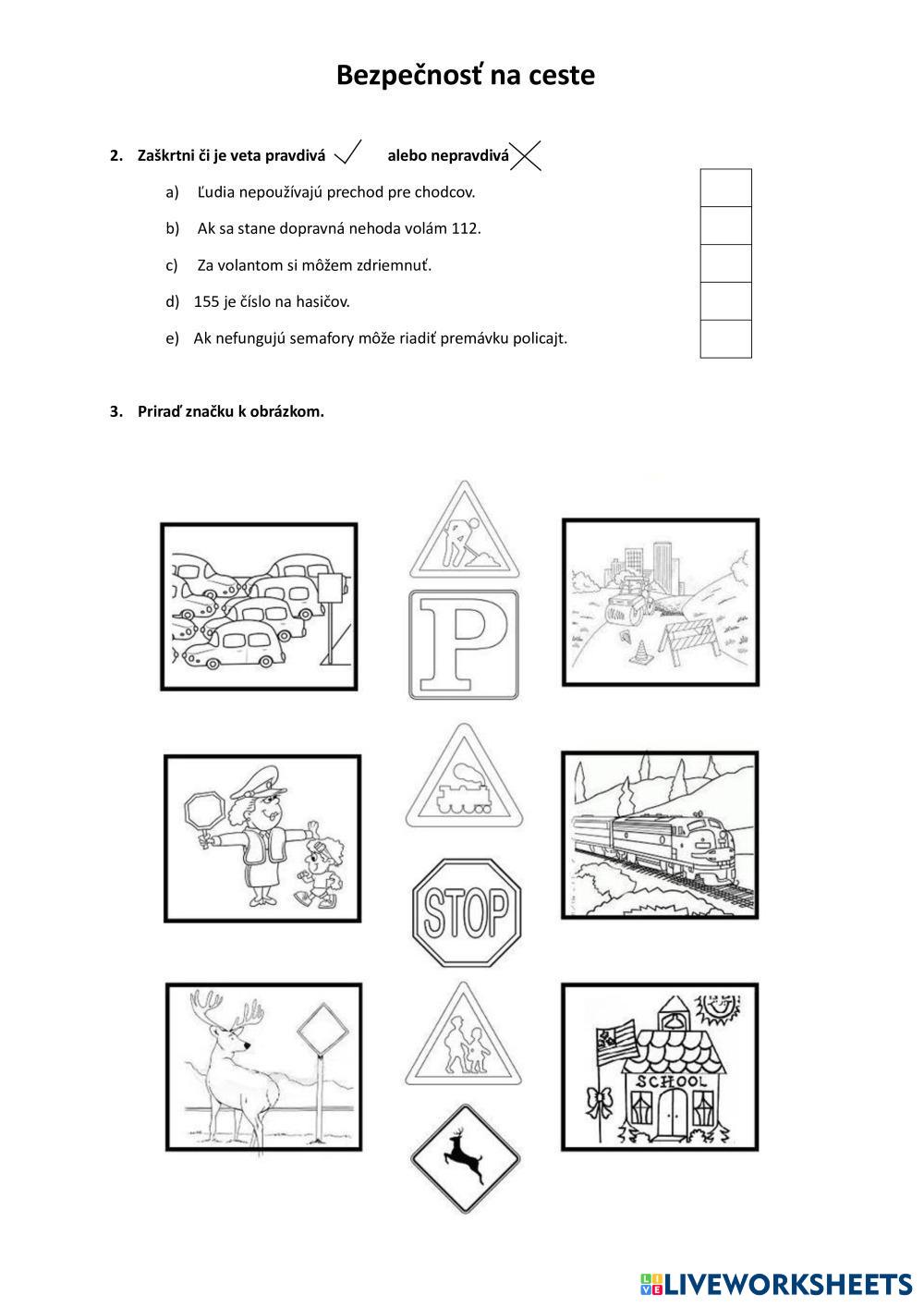 Bezpečnosť na ceste

2. Zaškrtni či je veta pravdivá alebo nepravdivá

a) Ľudia nepoužívajú prechod pre chodcov.

b) Ak sa stane dopravná nehoda volám 112.

c) Za volantom si môžem zdriemnuť.

d) 155 je číslo na hasičov.

e) Ak nefungujú semafory môže riadiť premávku policajt.

3. Priraď značku k obrázkom.

P

STOP

SCHOOL

LIVEWORKSHEETS