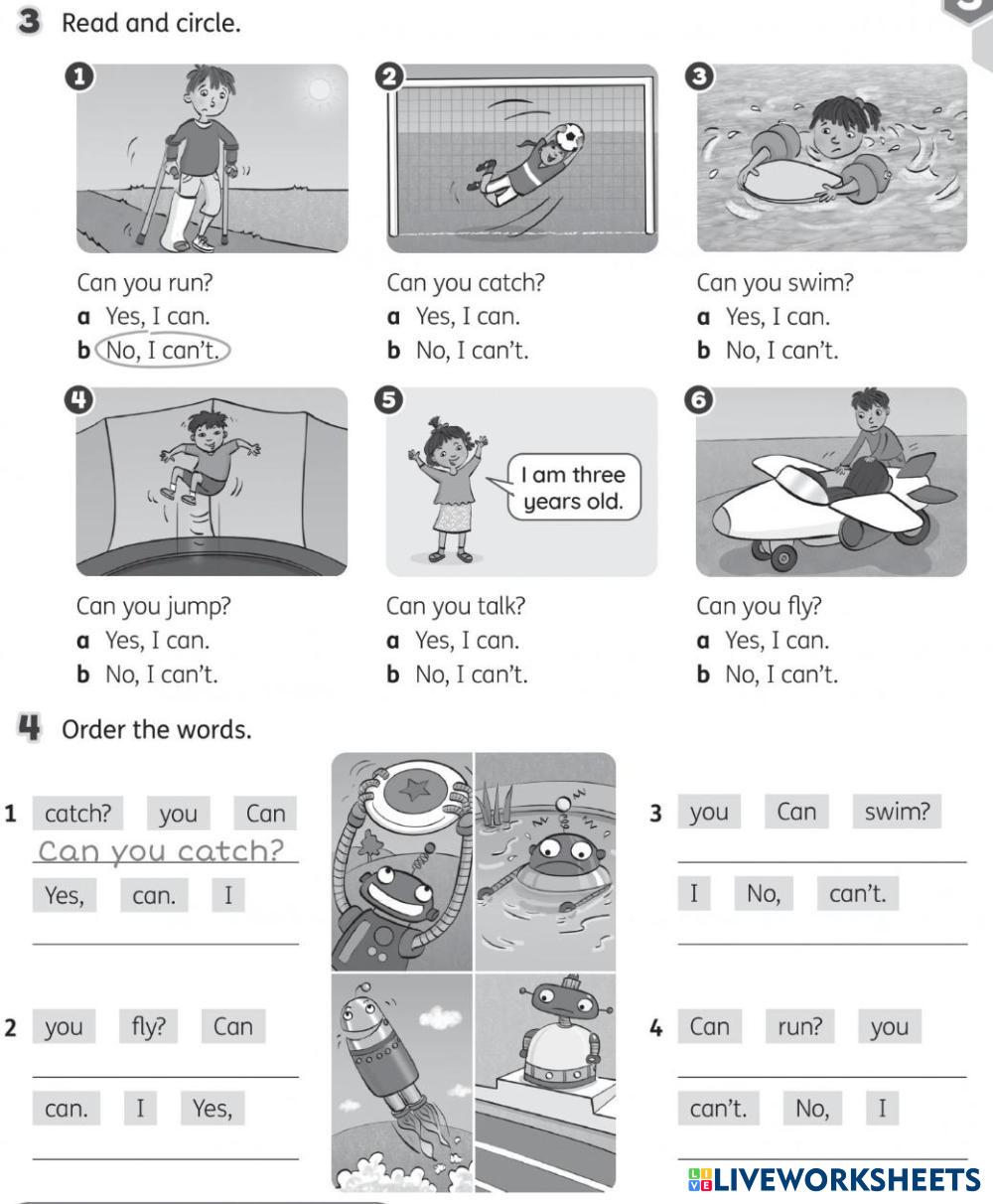 3 Read and circle.

1
Can you run?
a Yes, I can.
b No, I can't.

2
Can you catch?
a Yes, I can.
b No, I can't.

3
Can you swim?
a Yes, I can.
b No, I can't.

4
Can you jump?
a Yes, I can.
b No, I can't.

5
I am three years old.
Can you talk?
a Yes, I can.
b No, I can't.

6
Can you fly?
a Yes, I can.
b No, I can't.

4 Order the words.

1 catch? you Can
Can you catch?
Yes, can. I

2 you fly? Can
can. I Yes,

3 you Can swim?
I No, can't.

4 Can run? you
can't. No, I

LIVEWORKSHEETS