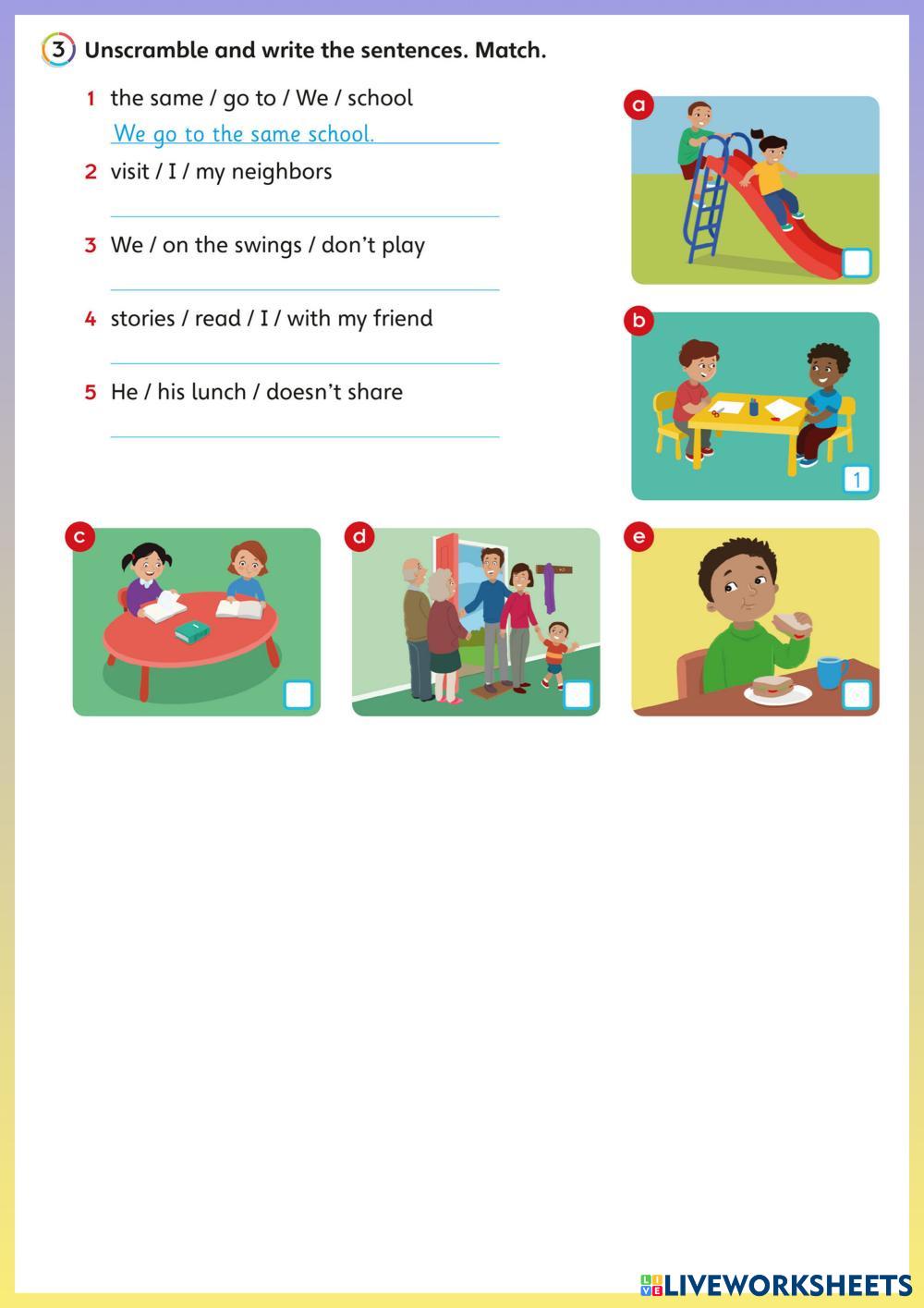 3 Unscramble and write the sentences. Match.

1 the same / go to / We / school
We go to the same school.

2 visit / I / my neighbors

3 We / on the swings / don't play

4 stories / read / I / with my friend

5 He / his lunch / doesn't share

a

b
1

c

d

e

LIVEWORKSHEETS