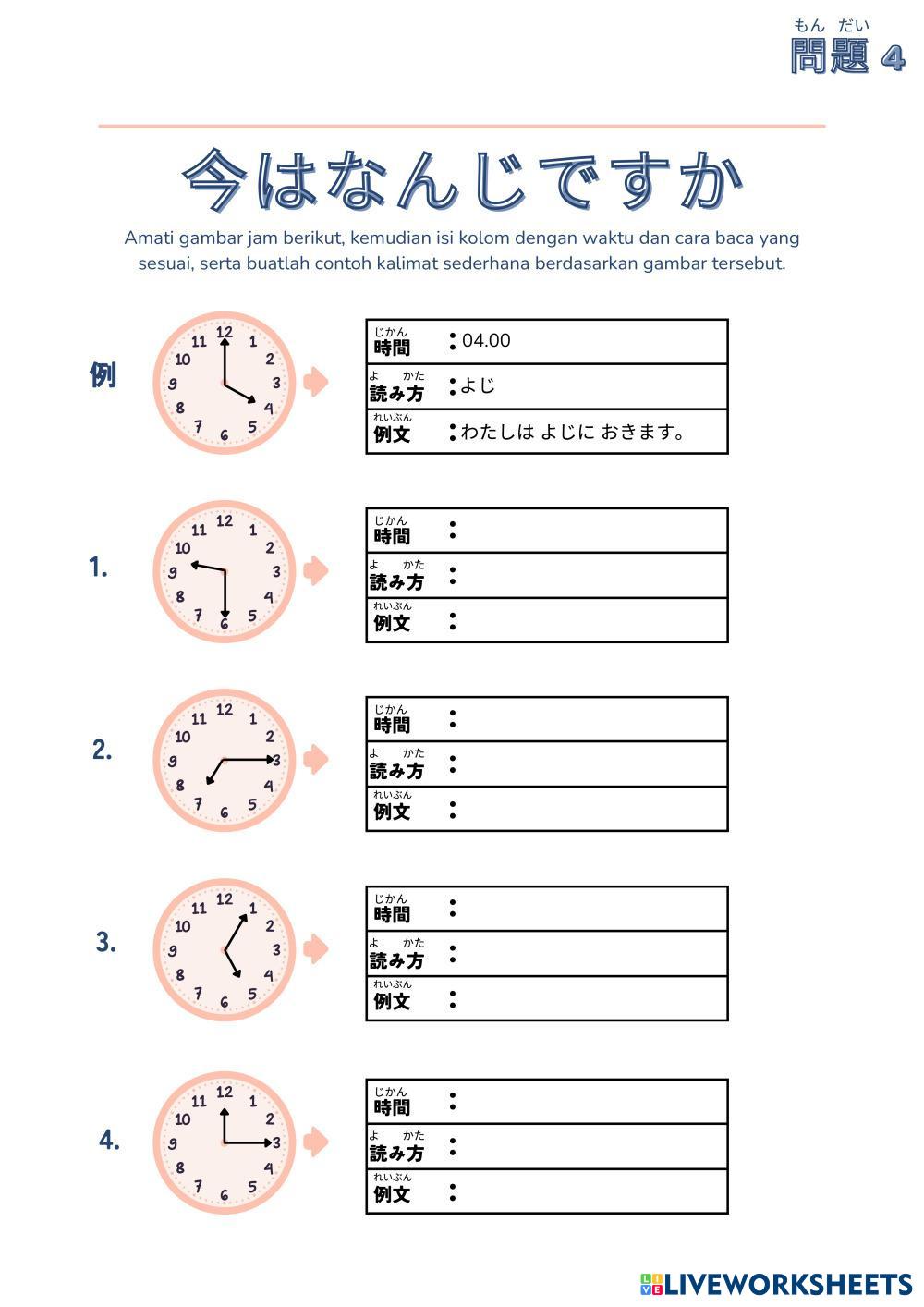 もん だい
問題 4

今はなんじですか

Amati gambar jam berikut, kemudian isi kolom dengan waktu dan cara baca yang sesuai, serta buatlah contoh kalimat sederhana berdasarkan gambar tersebut.

例

12 1 2 3 4 5 6 7 8 9 10 11

| じかん 時間 | : 04.00 |
|---|---|
| よ かた 読み方 | : よじ |
| れいぶん 例文 | : わたしは よじに おきます。 |

1.

12 1 2 3 4 5 6 7 8 9 10 11

| じかん 時間 | : |
|---|---|
| よ かた 読み方 | : |
| れいぶん 例文 | : |

2.

12 1 2 3 4 5 6 7 8 9 10 11

| じかん 時間 | : |
|---|---|
| よ かた 読み方 | : |
| れいぶん 例文 | : |

3.

12 1 2 3 4 5 6 7 8 9 10 11

| じかん 時間 | : |
|---|---|
| よ かた 読み方 | : |
| れいぶん 例文 | : |

4.

12 1 2 3 4 5 6 7 8 9 10 11

| じかん 時間 | : |
|---|---|
| よ かた 読み方 | : |
| れいぶん 例文 | : |

LIVEWORKSHEETS