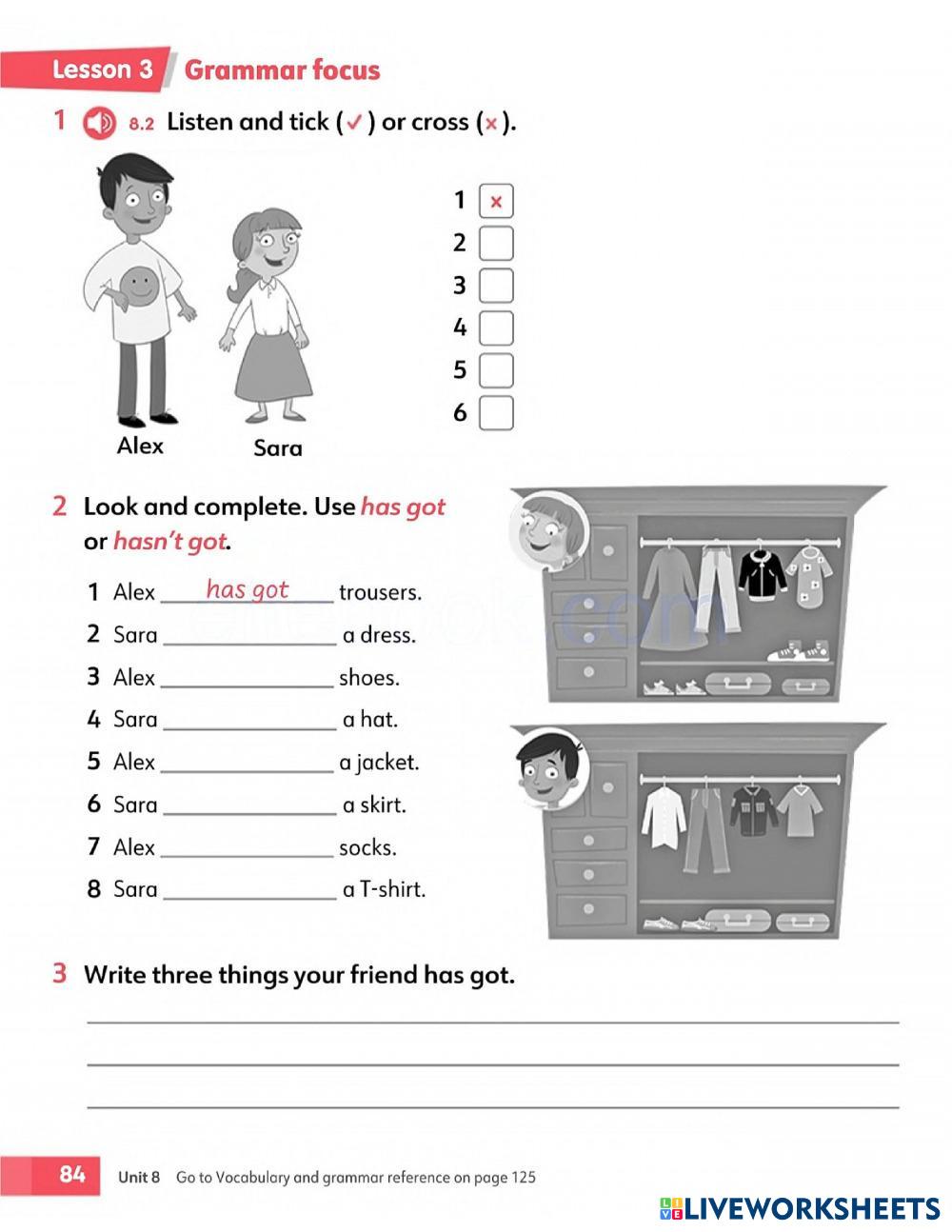 Lesson 3 Grammar focus

1 8.2 Listen and tick (✓) or cross (×).

Alex Sara

1 ×
2
3
4
5
6

2 Look and complete. Use has got or hasn't got.

1 Alex has got trousers.
2 Sara ______ a dress.
3 Alex ______ shoes.
4 Sara ______ a hat.
5 Alex ______ a jacket.
6 Sara ______ a skirt.
7 Alex ______ socks.
8 Sara ______ a T-shirt.

3 Write three things your friend has got.

84 Unit 8 Go to Vocabulary and grammar reference on page 125

LIVEWORKSHEETS