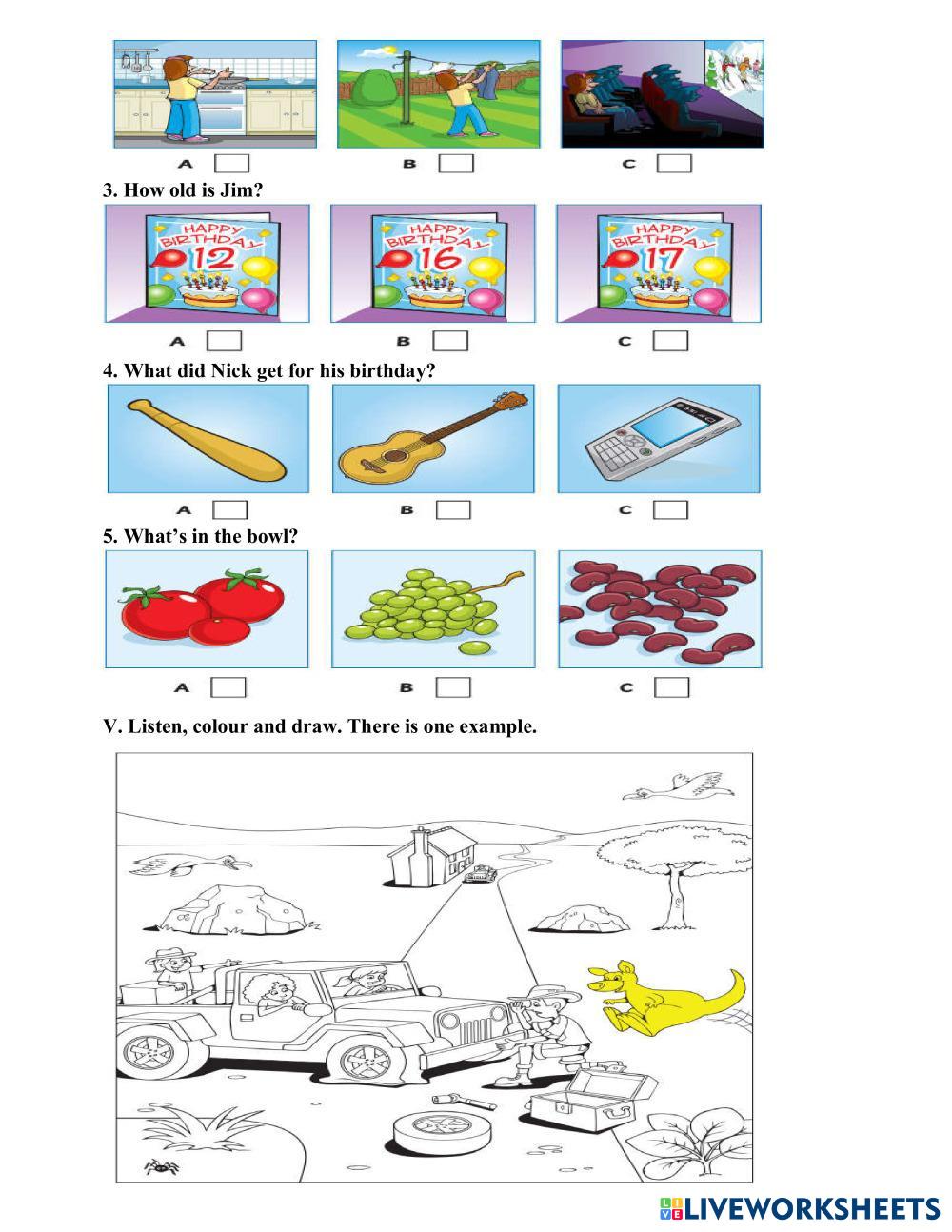 A
B
C

3. How old is Jim?

HAPPY BIRTHDAY 12
HAPPY BIRTHDAY 16
HAPPY BIRTHDAY 17

A
B
C

4. What did Nick get for his birthday?

A
B
C

5. What's in the bowl?

A
B
C

V. Listen, colour and draw. There is one example.

LIVEWORKSHEETS