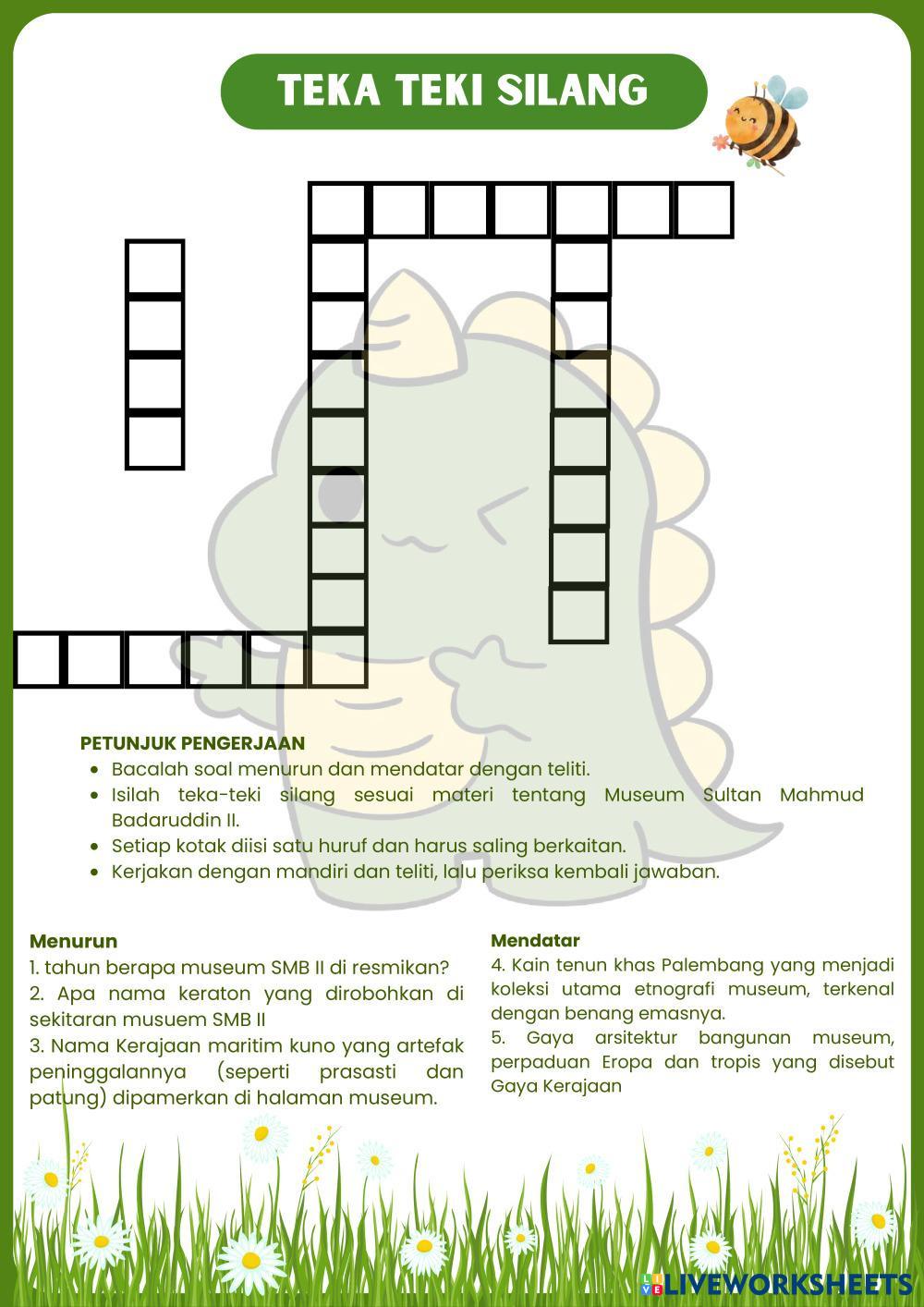 TEKA TEKI SILANG

PETUNJUK PENGERJAAN
- Bacalah soal menurun dan mendatar dengan teliti.
- Isilah teka-teki silang sesuai materi tentang Museum Sultan Mahmud Badaruddin II.
- Setiap kotak diisi satu huruf dan harus saling berkaitan.
- Kerjakan dengan mandiri dan teliti, lalu periksa kembali jawaban.

Menurun
1. tahun berapa museum SMB II di resmikan?
2. Apa nama keraton yang dirobohkan di sekitaran musuem SMB II
3. Nama Kerajaan maritim kuno yang artefak peninggalannya (seperti prasasti dan patung) dipamerkan di halaman museum.

Mendatar
4. Kain tenun khas Palembang yang menjadi koleksi utama etnografi museum, terkenal dengan benang emasnya.
5. Gaya arsitektur bangunan museum, perpaduan Eropa dan tropis yang disebut Gaya Kerajaan

LIVEWORKSHEETS