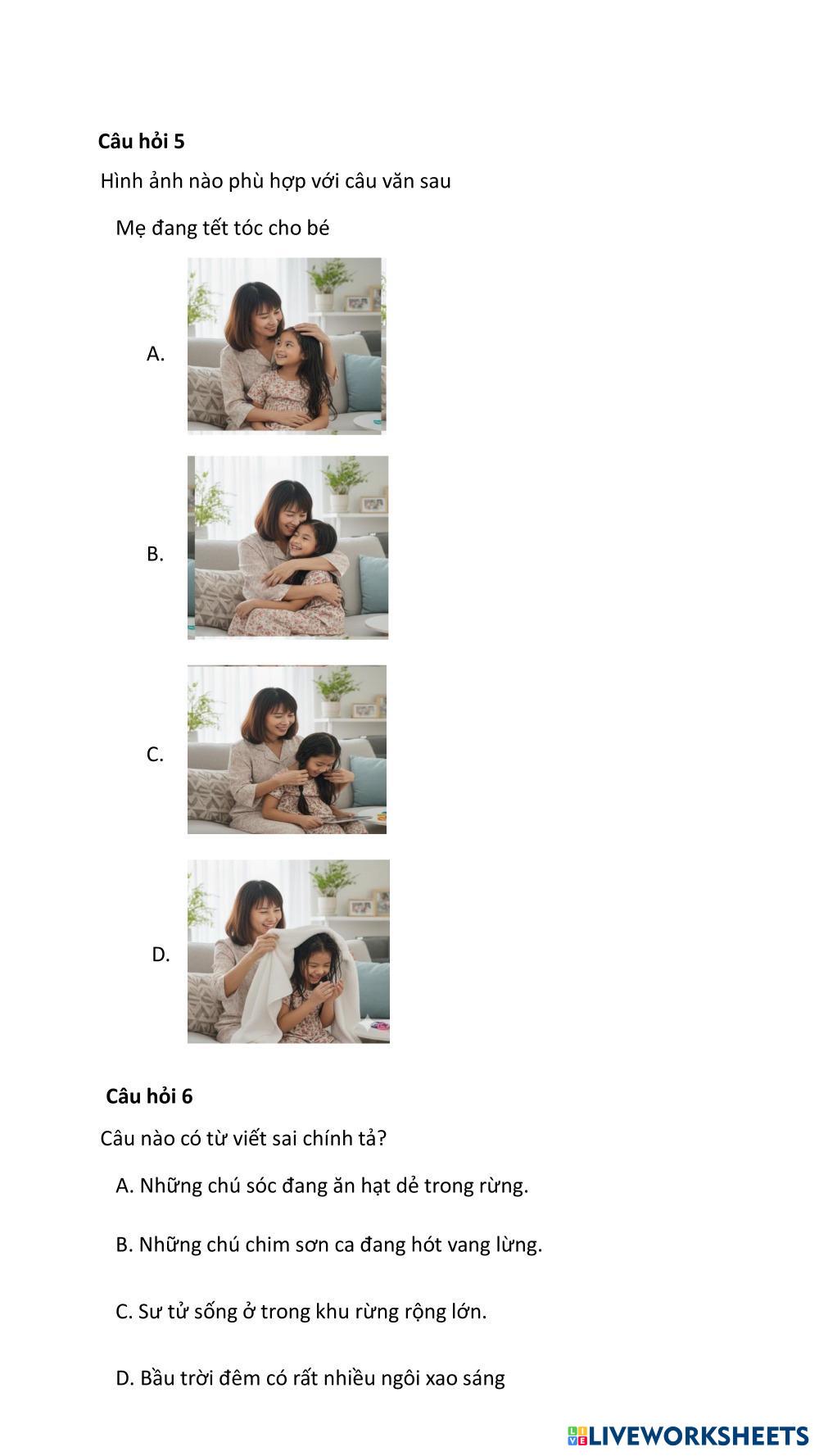 **Câu hỏi 5**

Hình ảnh nào phù hợp với câu văn sau

Mẹ đang tết tóc cho bé

A.

B.

C.

D.

**Câu hỏi 6**

Câu nào có từ viết sai chính tả?

A. Những chú sóc đang ăn hạt dẻ trong rừng.

B. Những chú chim sơn ca đang hót vang lừng.

C. Sư tử sống ở trong khu rừng rộng lớn.

D. Bầu trời đêm có rất nhiều ngôi xao sáng

LIVEWORKSHEETS