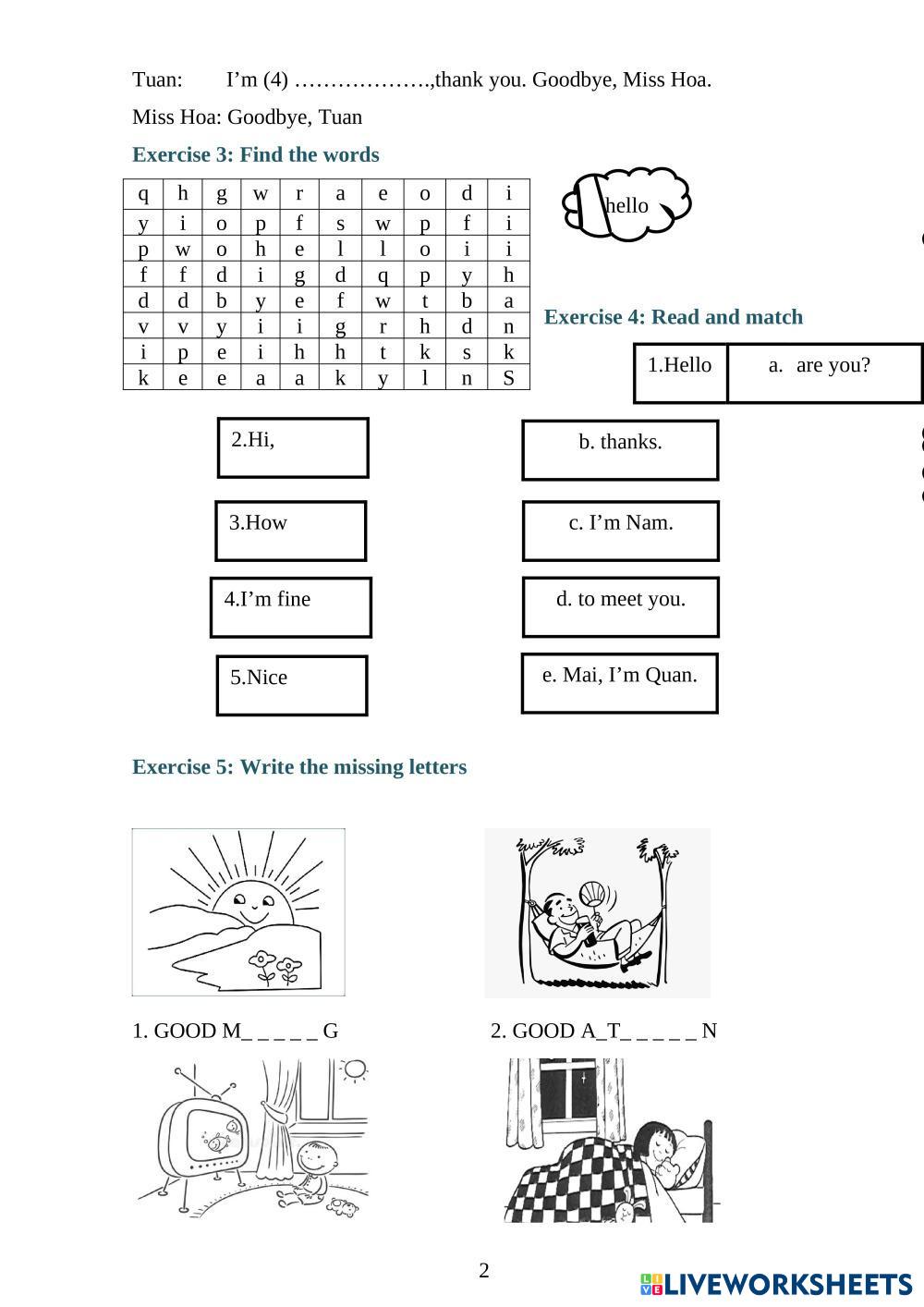 Tuan: I’m (4) ……………….,thank you. Goodbye, Miss Hoa.

Miss Hoa: Goodbye, Tuan

Exercise 3: Find the words

| q | h | g | w | r | a | e | o | d | i |
|---|---|---|---|---|---|---|---|---|---|
| y | i | o | p | f | s | w | p | f | i |
| p | w | o | h | e | l | l | o | i | i |
| f | f | d | i | g | d | q | p | y | h |
| d | d | b | y | e | f | w | t | b | a |
| v | v | y | i | i | g | r | h | d | n |
| i | p | e | i | h | h | t | k | s | k |
| k | e | e | a | a | k | y | l | n | S |

hello

Exercise 4: Read and match

1.Hello

a. are you?

2.Hi,

b. thanks.

3.How

c. I’m Nam.

4.I’m fine

d. to meet you.

5.Nice

e. Mai, I’m Quan.

Exercise 5: Write the missing letters

1. GOOD M_ _ _ _ _ G

2. GOOD A_T_ _ _ _ _ N

2

LIVEWORKSHEETS