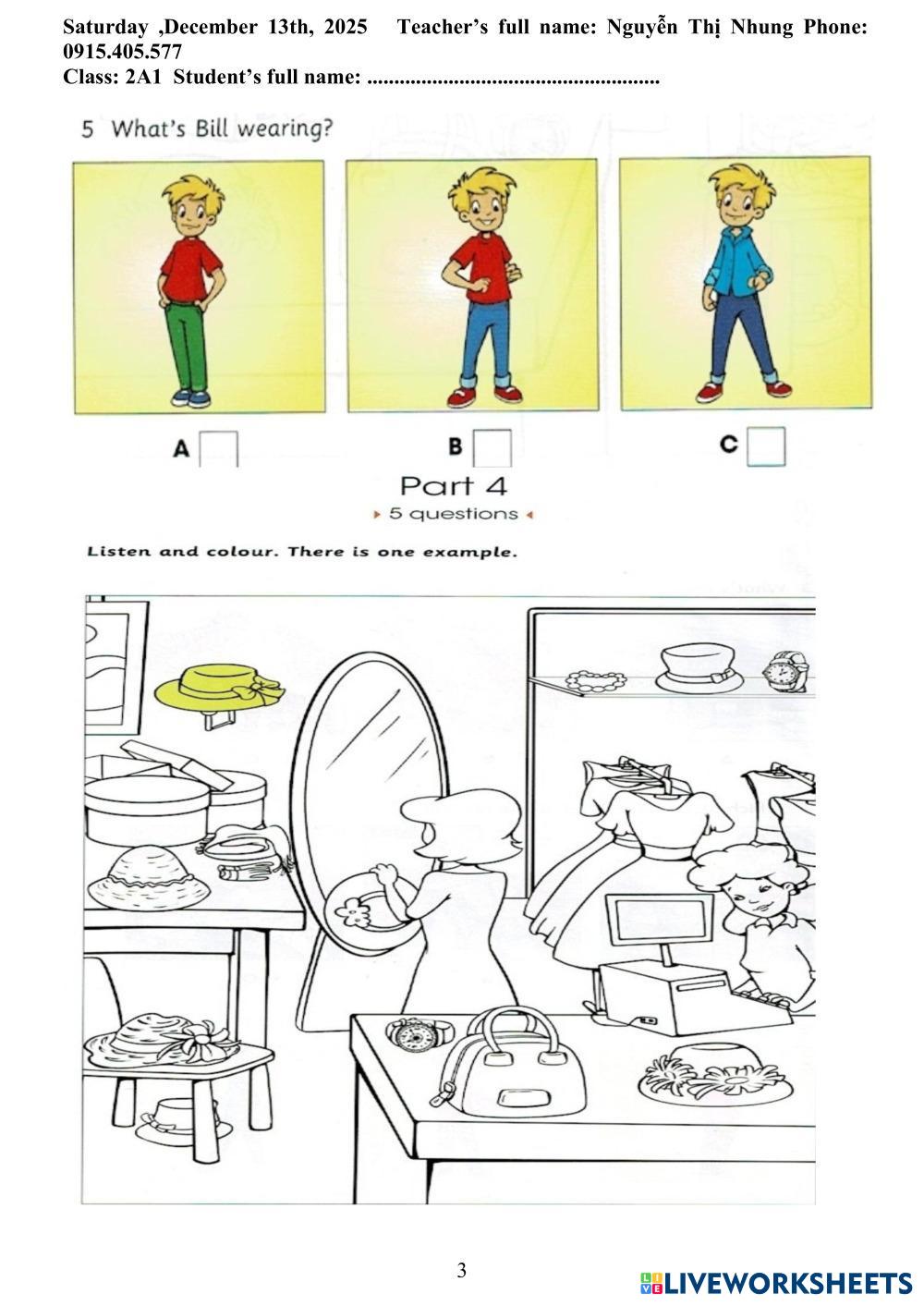 Saturday ,December 13th, 2025 Teacher's full name: Nguyễn Thị Nhung Phone: 0915.405.577
Class: 2A1 Student's full name: ......................................................

5 What's Bill wearing?

A

B

C

Part 4
5 questions

Listen and colour. There is one example.

3

LIVEWORKSHEETS