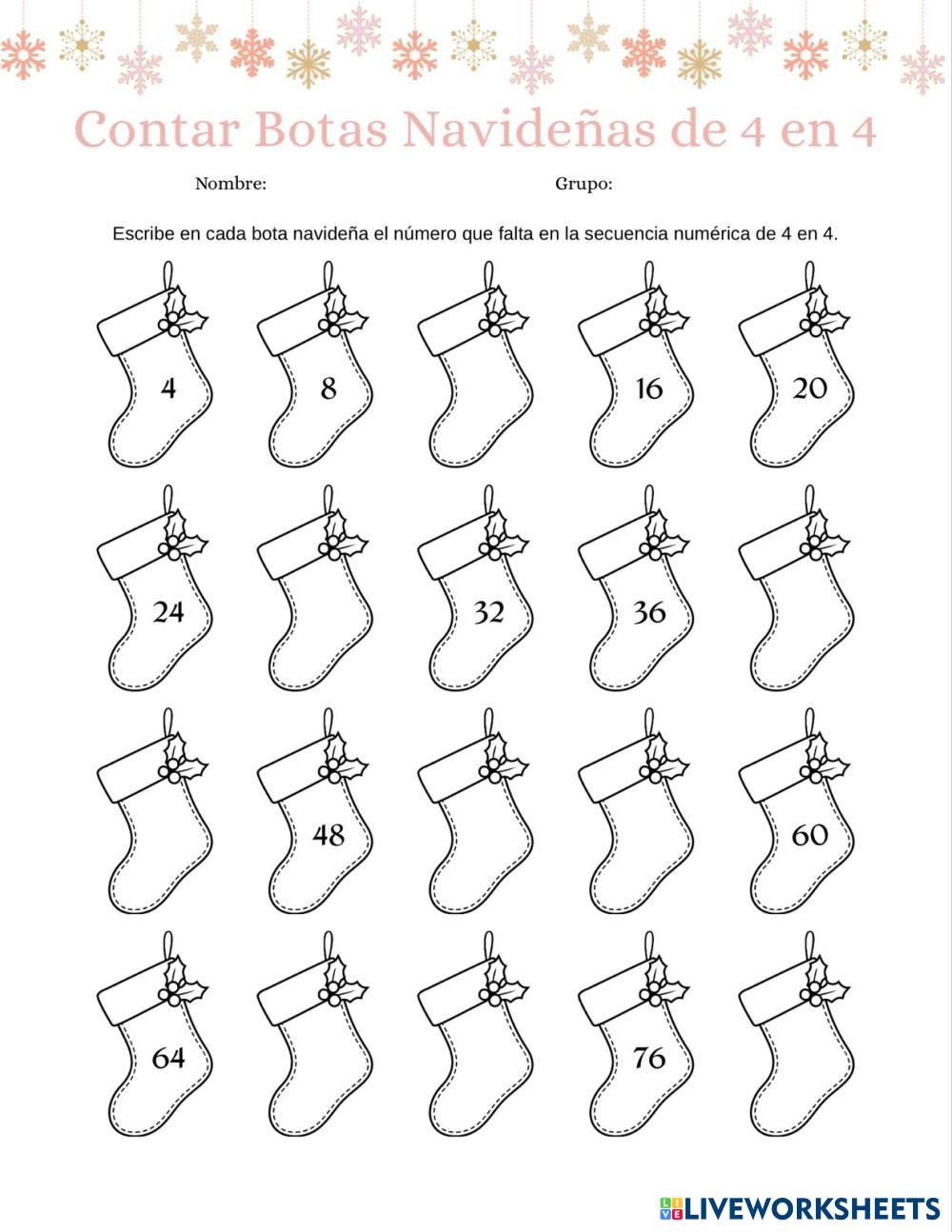 Contar Botas Navideñas de 4 en 4

Nombre: Grupo:

Escribe en cada bota navideña el número que falta en la secuencia numérica de 4 en 4.

4 8 16 20

24 32 36

48 60

64 76

LIVEWORKSHEETS