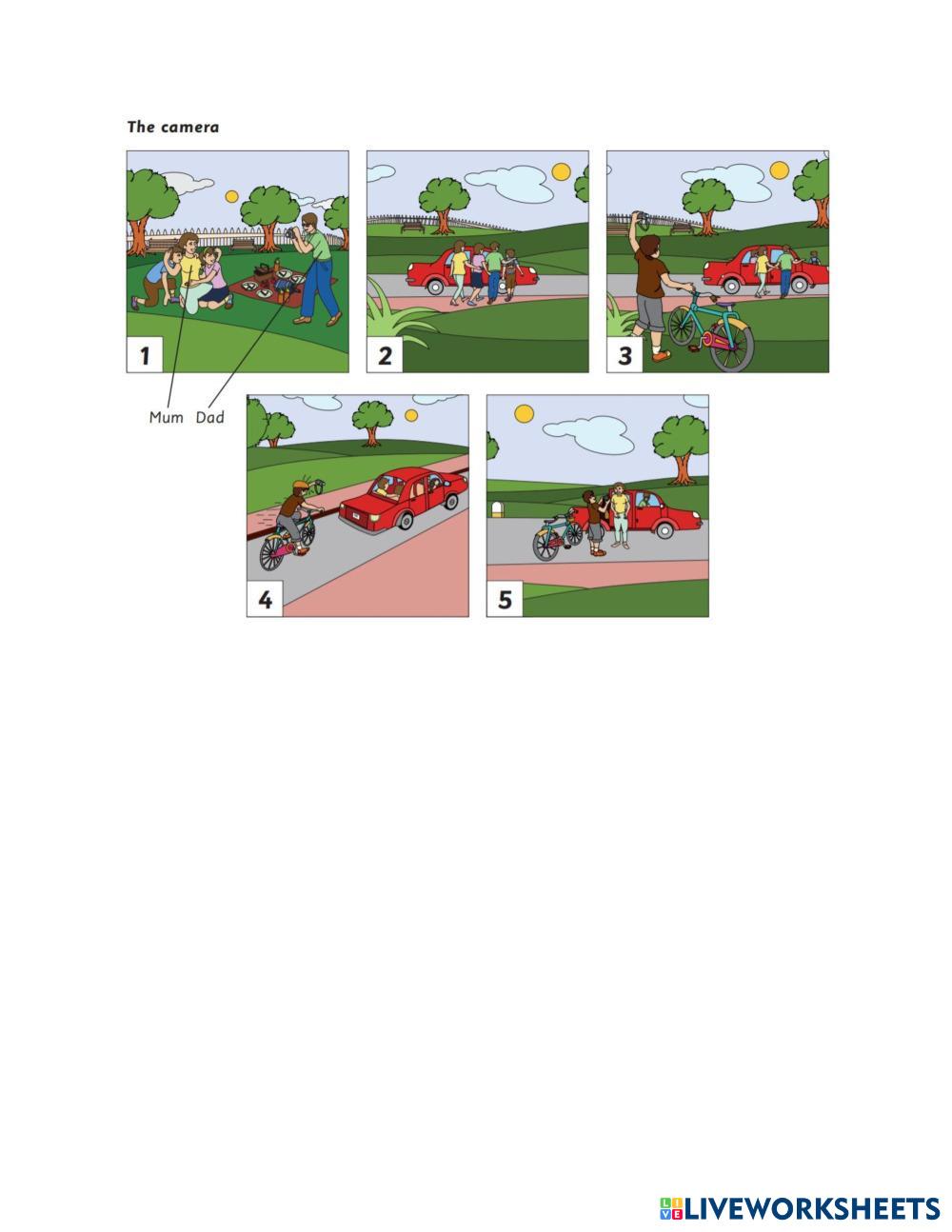 The camera

1

2

3

Mum Dad

4

5

LIVEWORKSHEETS